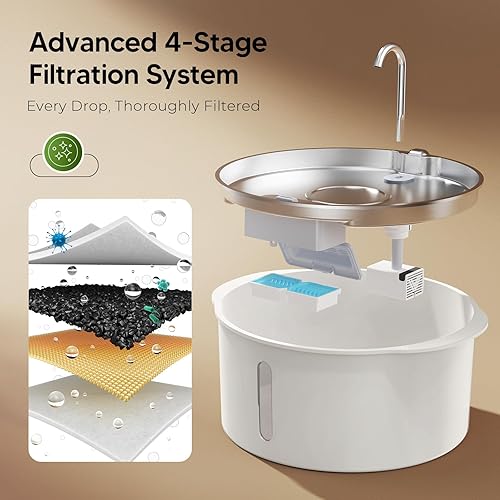 Advanced 4-Stage Filtration System

Every Drop, Thoroughly Filtered