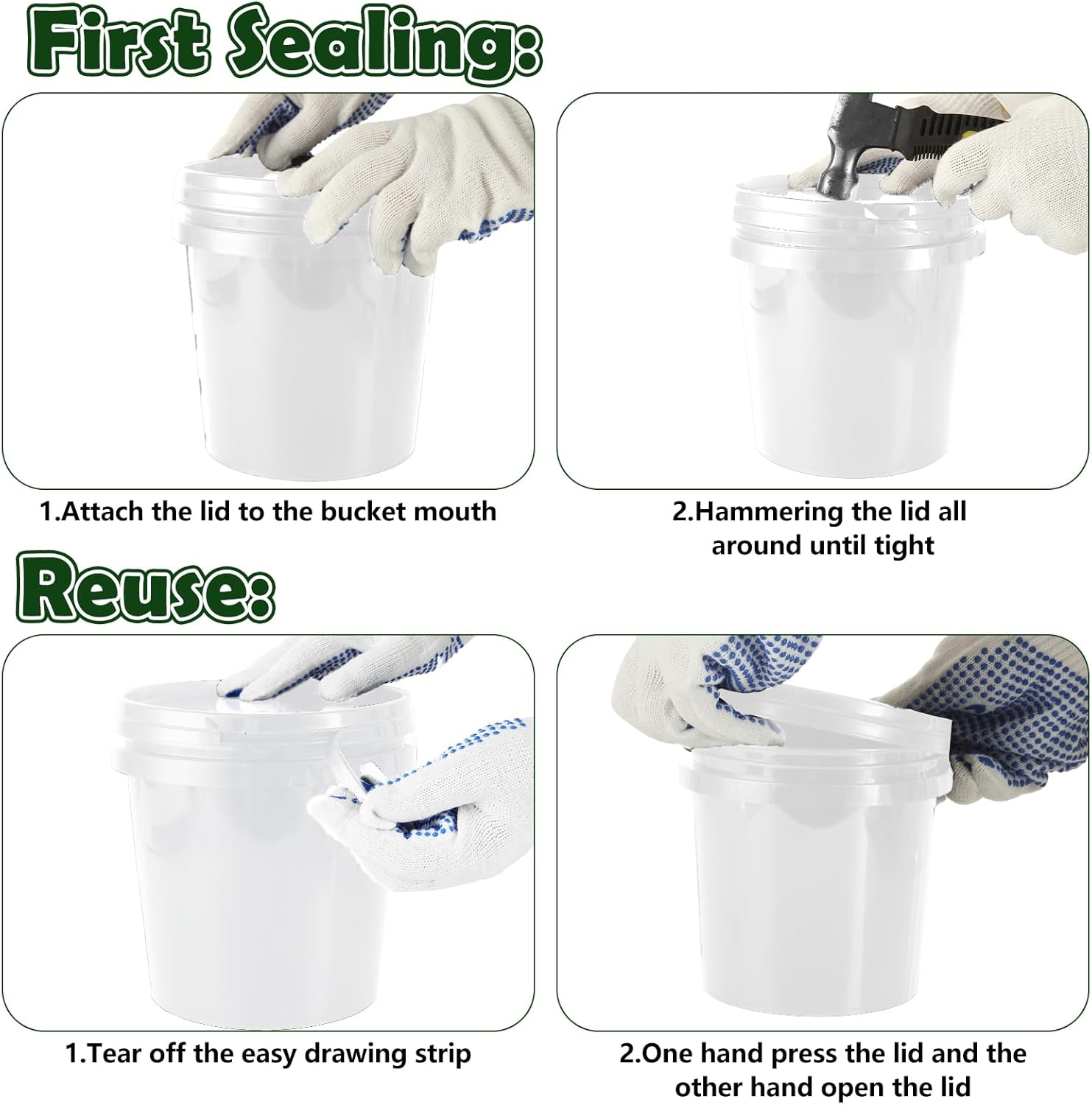 First Sealing:

1.Attach the lid to the bucket mouth

2.Hammering the lid all around until tight

Reuse:

1.Tear off the easy drawing strip

2.One hand press the lid and the other hand open the lid