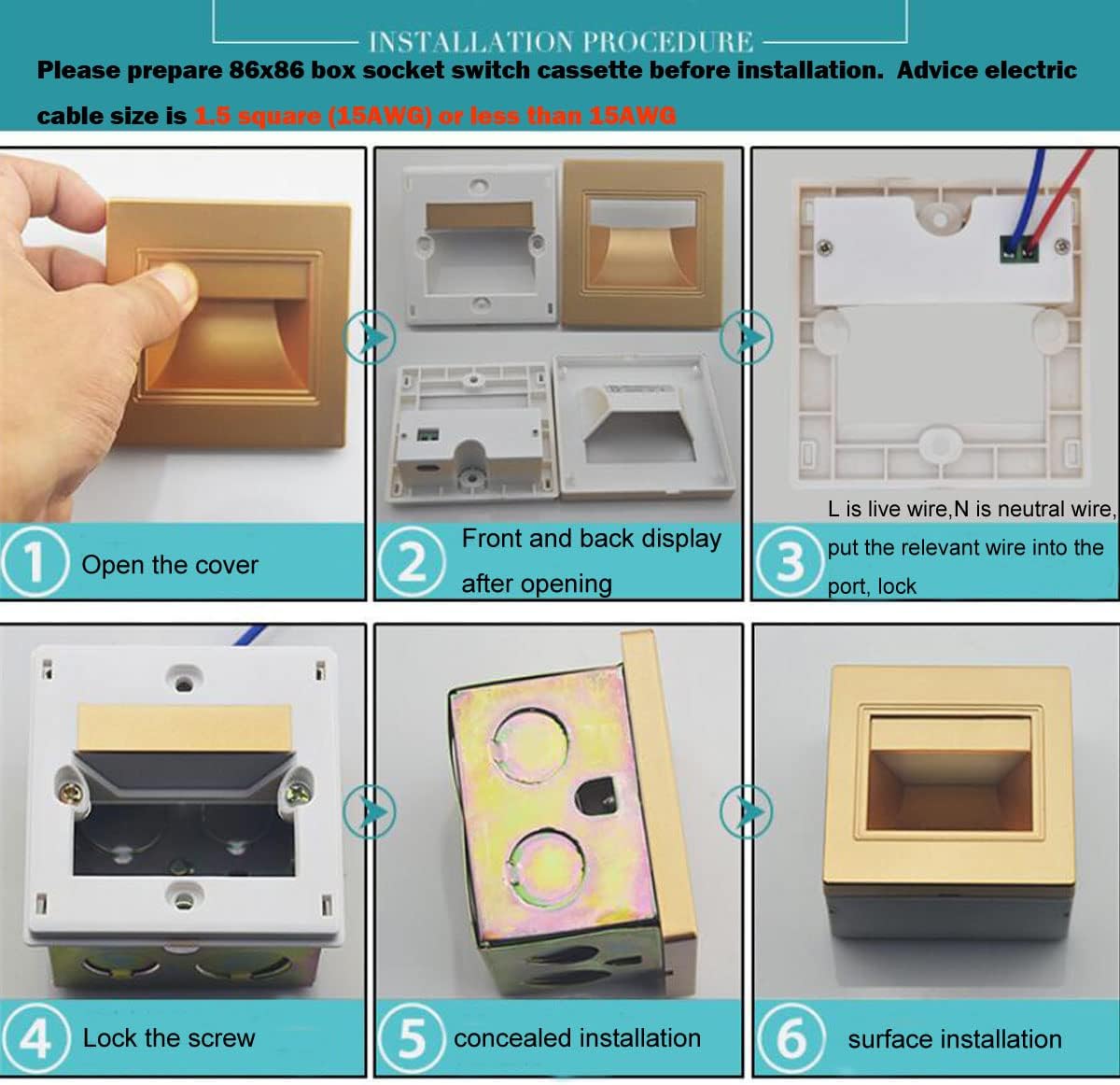 INSTALLATION PROCEDURE

Please prepare 86x86 box socket switch cassette before installation. Advice electric cable size is 1.5 square (15AWG) or less than 15AWG

1 Open the cover

2 Front and back display after opening

3 L is live wire,N is neutral wire, put the relevant wire into the port, lock

4 Lock the screw

5 concealed installation

6 surface installation