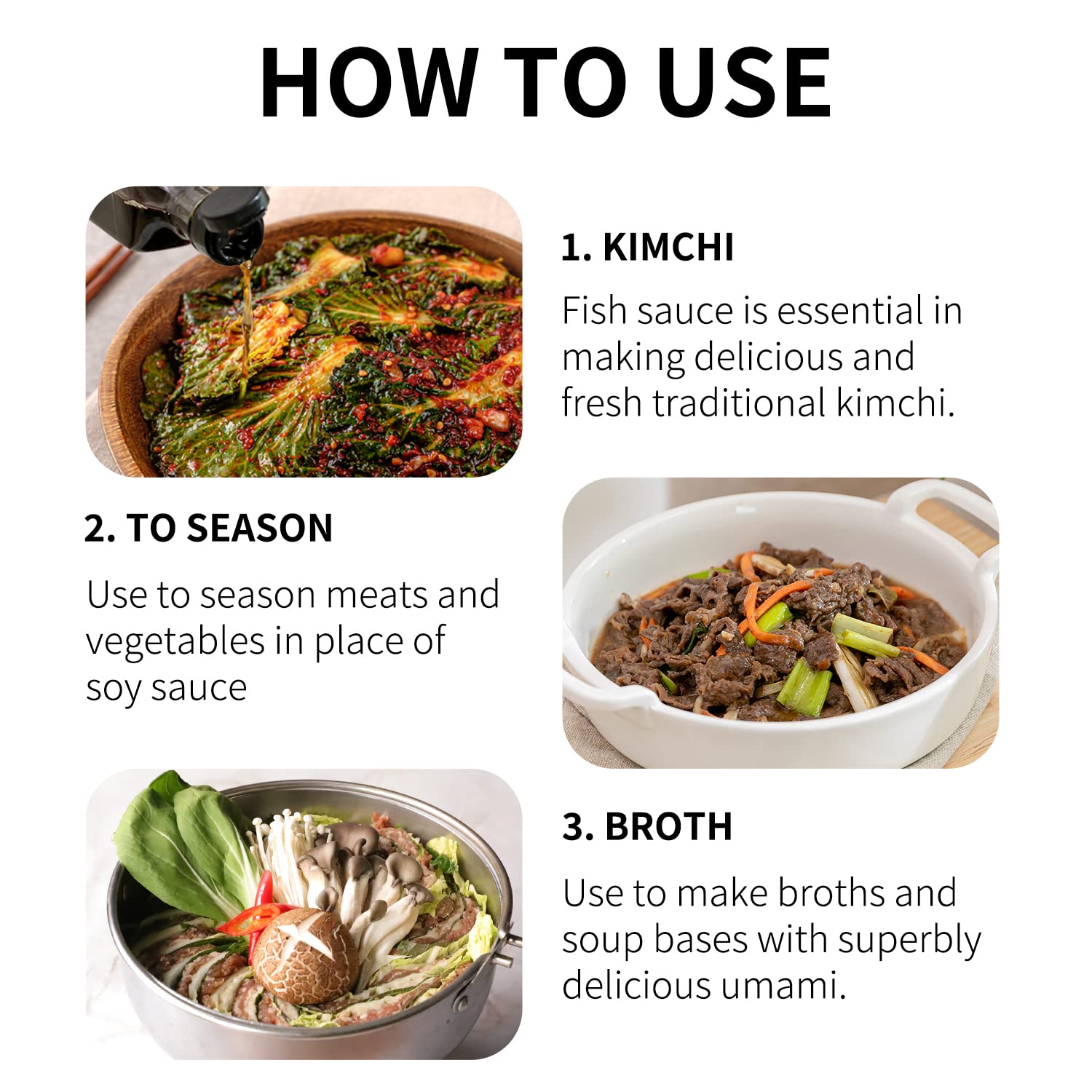 HOW TO USE

1. KIMCHI

Fish sauce is essential in making delicious and fresh traditional kimchi.

2. TO SEASON

Use to season meats and vegetables in place of soy sauce

3. BROTH

Use to make broths and soup bases with superbly delicious umami.