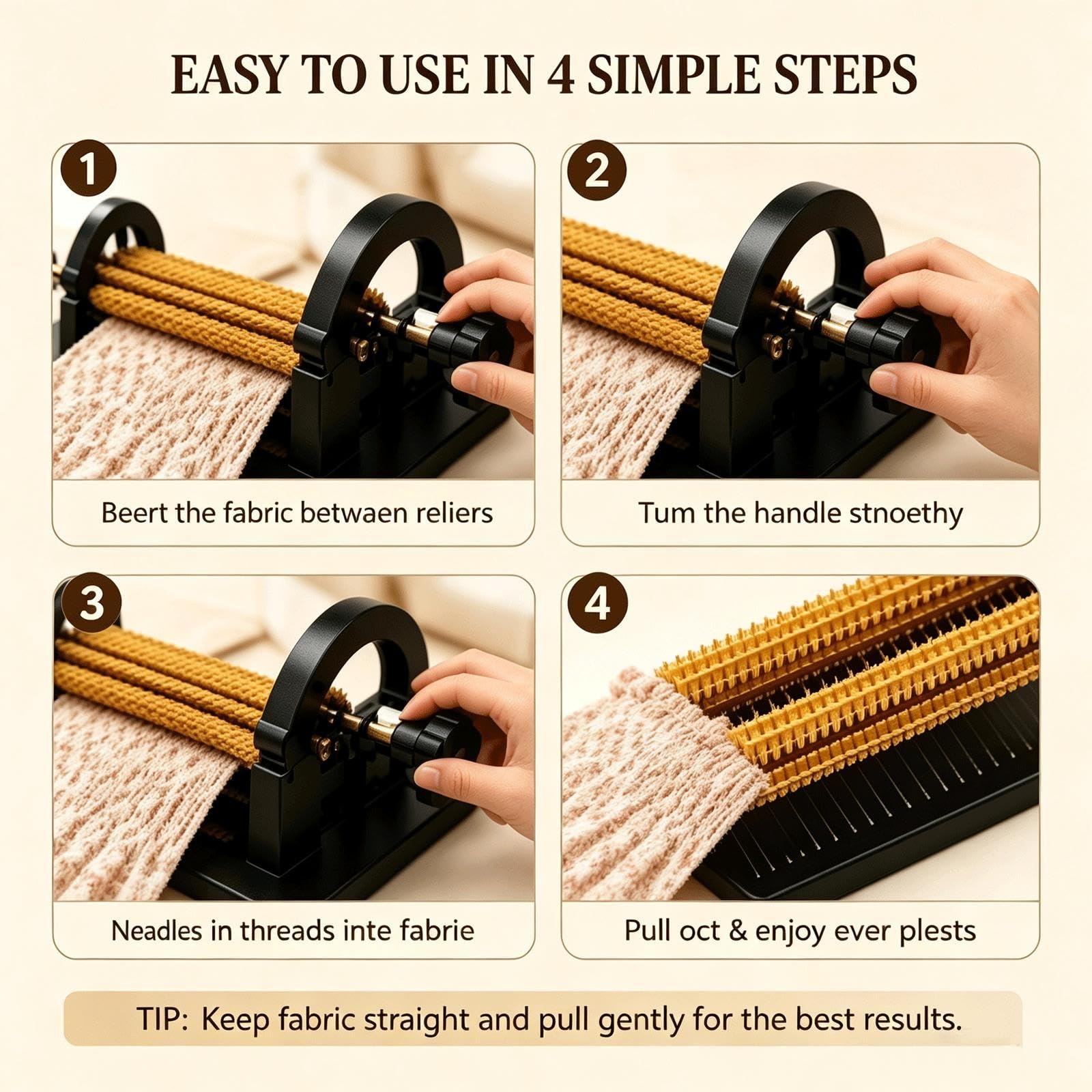 EASY TO USE IN 4 SIMPLE STEPS

1

Beert the fabric betwaen reliers

2

Tum the handle stnoethy

3

Neadles in threads inte fabrie

4

Pull oct & enjoy ever plests

TIP: Keep fabric straight and pull gently for the best results.