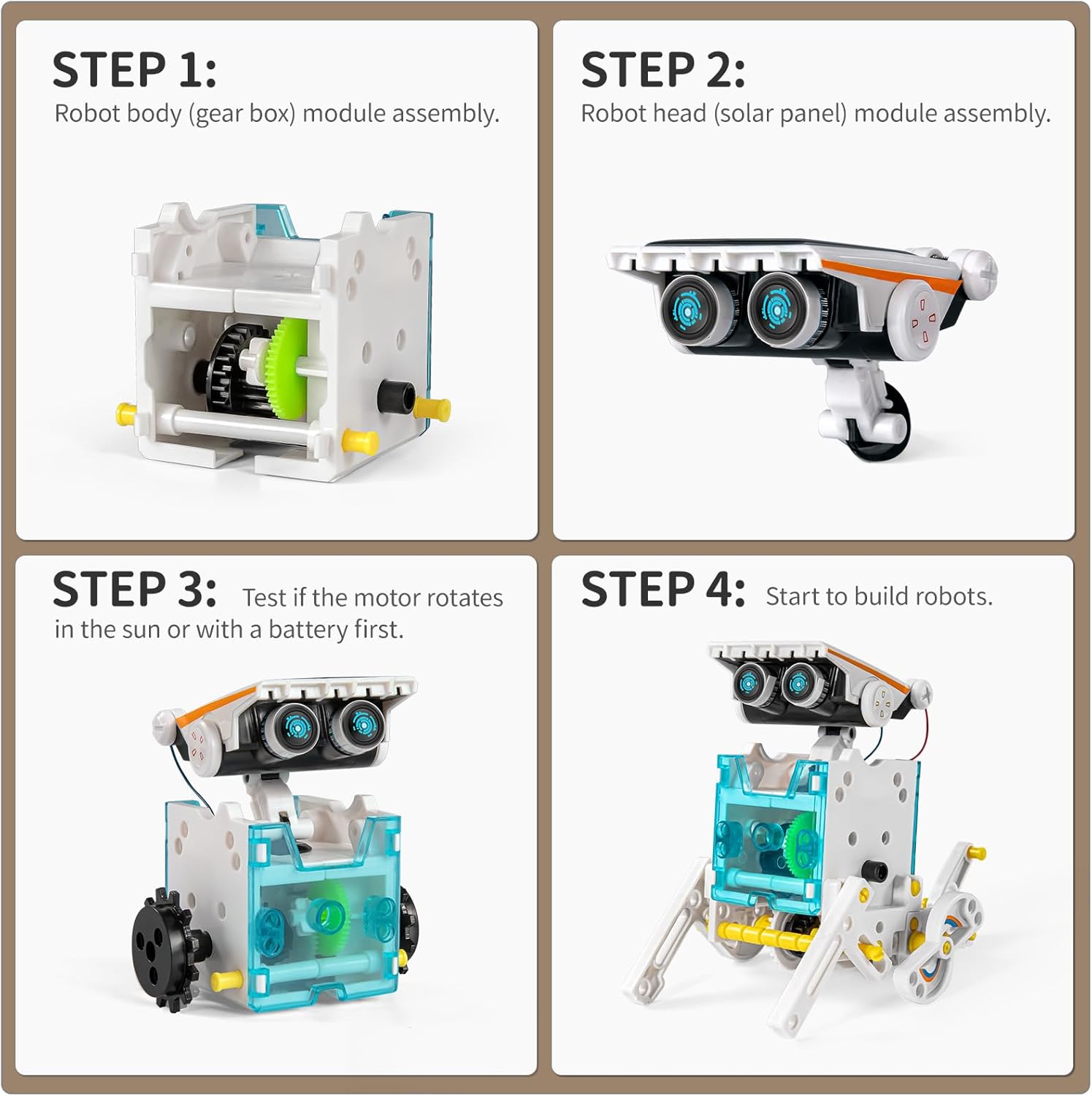 STEP 1:
Robot body (gear box) module assembly.

STEP 2:
Robot head (solar panel) module assembly.

STEP 3: Test if the motor rotates in the sun or with a battery first.

STEP 4: Start to build robots.