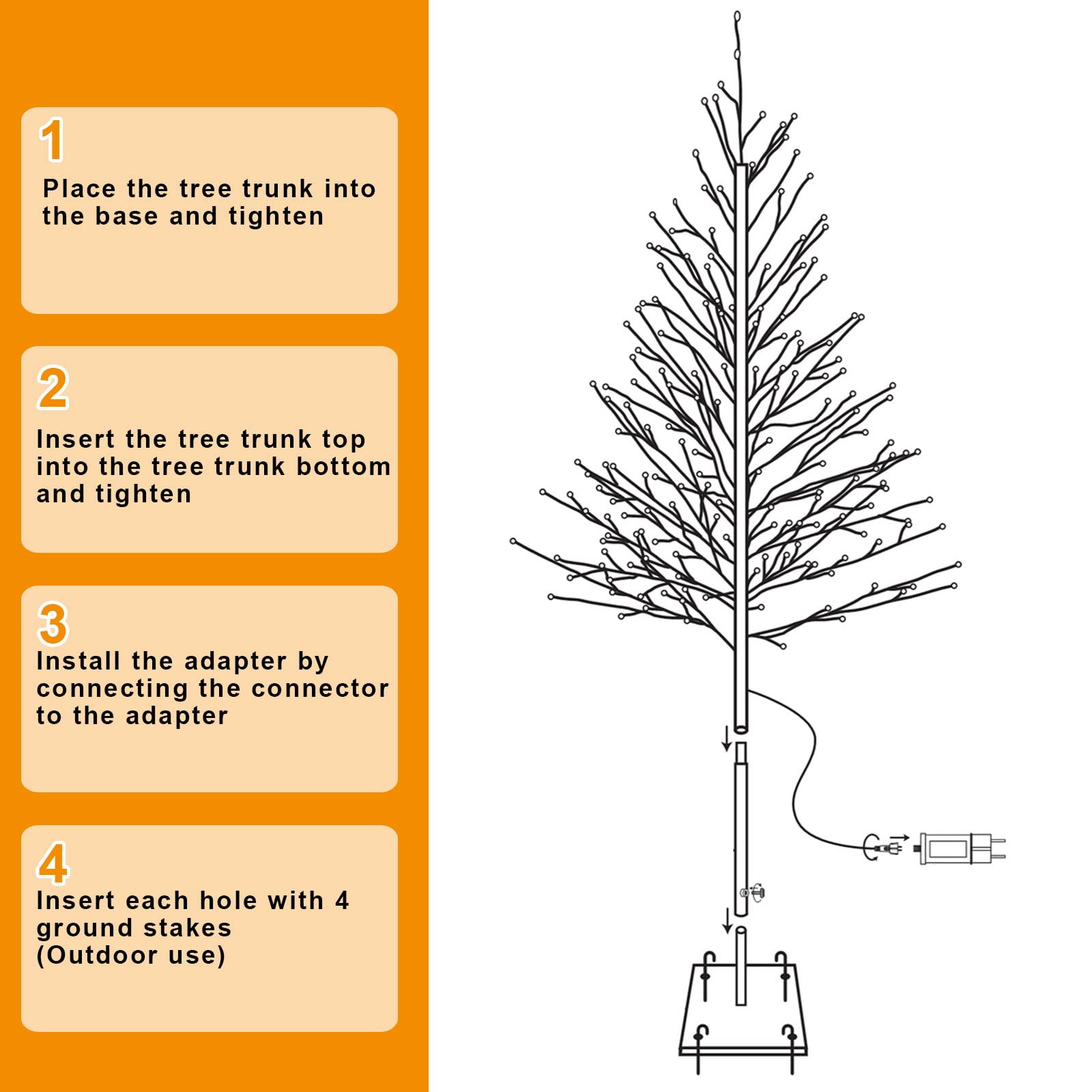 1
Place the tree trunk into the base and tighten

2
Insert the tree trunk top into the tree trunk bottom and tighten

3
Install the adapter by connecting the connector to the adapter

4
Insert each hole with 4 ground stakes
(Outdoor use)