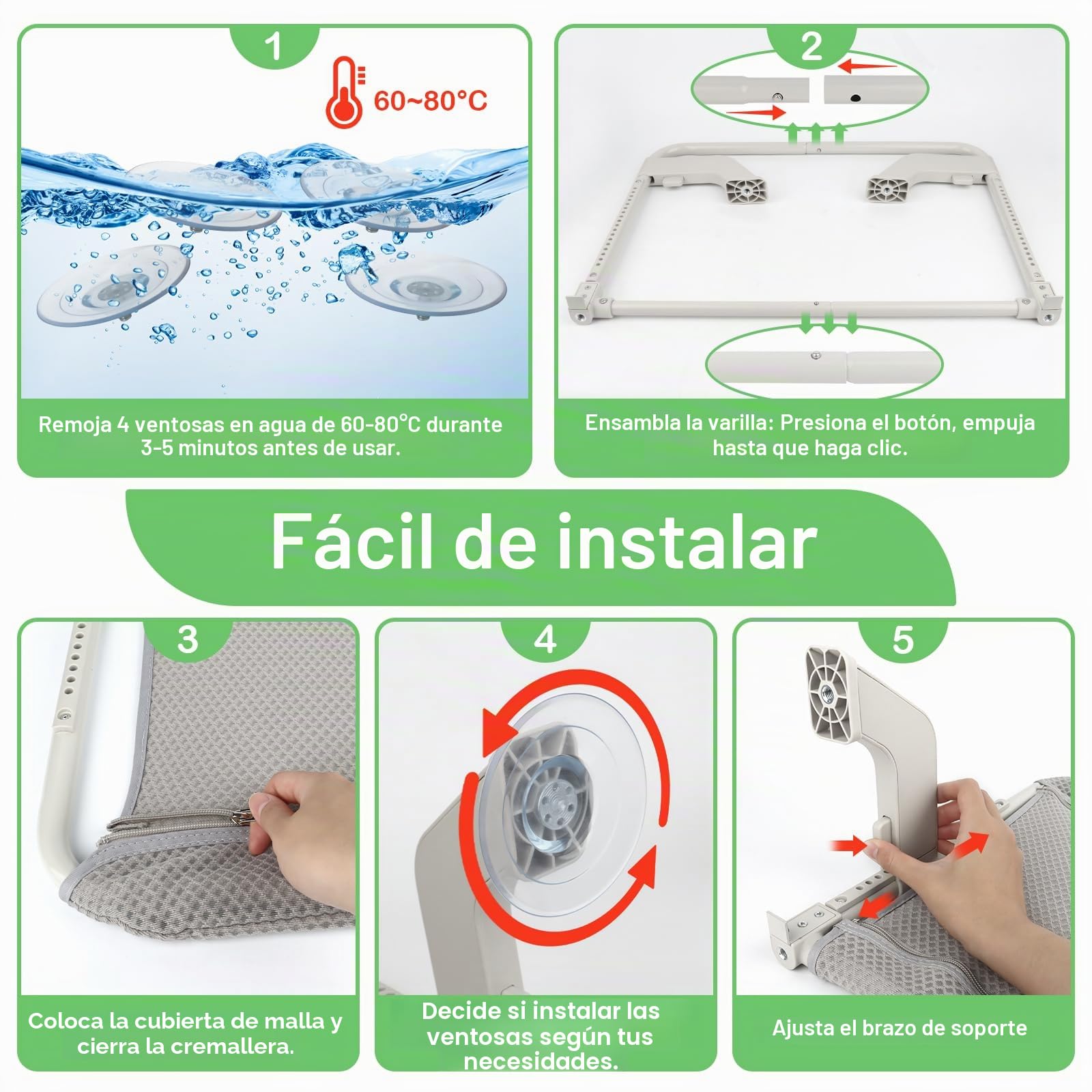 1

60~80°C

Remoja 4 ventosas en agua de 60-80°C durante 3-5 minutos antes de usar.

2

Ensambla la varilla: Presiona el botón, empuja hasta que haga clic.

Fácil de instalar

3

Coloca la cubierta de malla y cierra la cremallera.

4

Decide si instalar las ventosas según tus necesidades.

5

Ajusta el brazo de soporte