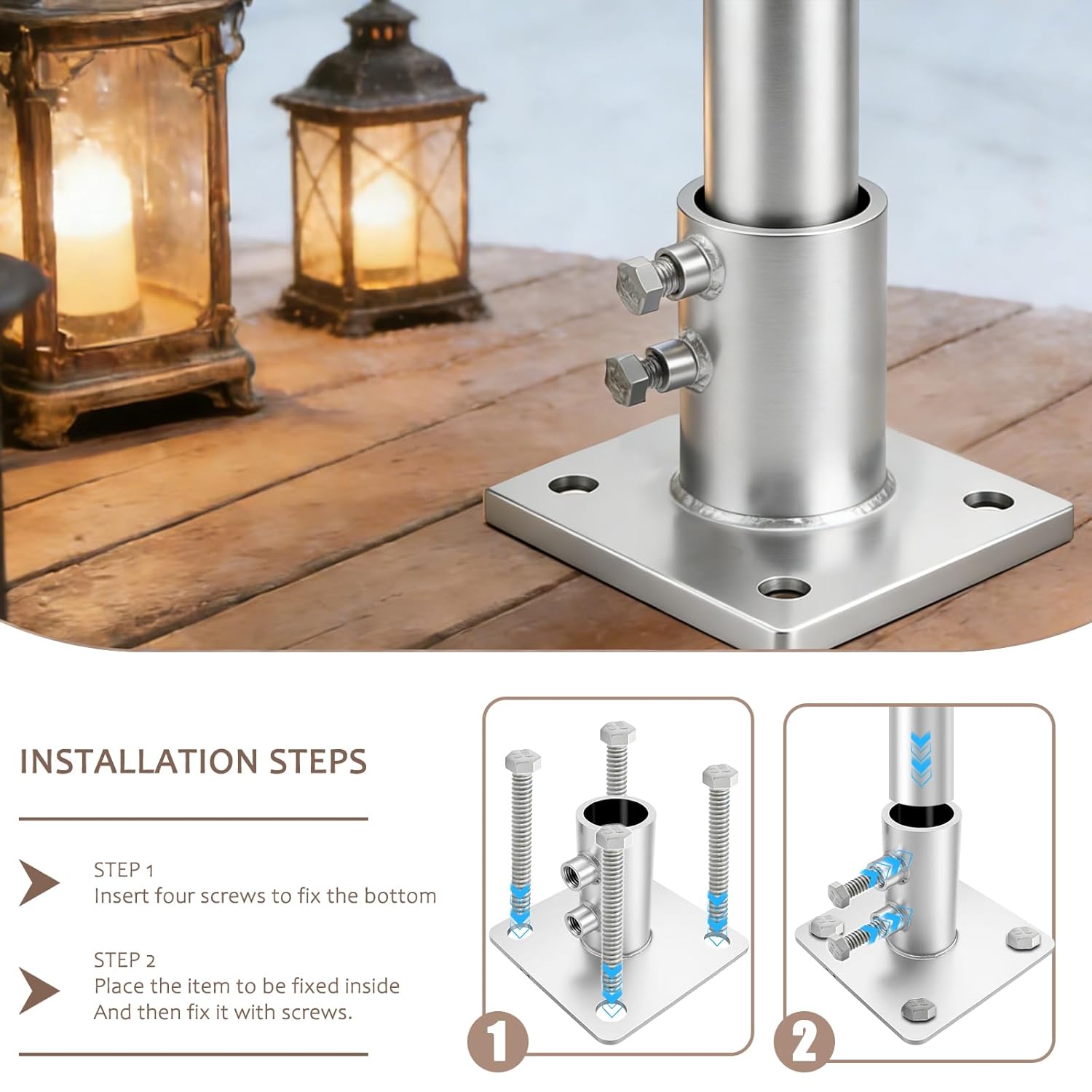 INSTALLATION STEPS

STEP 1
Insert four screws to fix the bottom

STEP 2
Place the item to be fixed inside
And then fix it with screws.

1

2