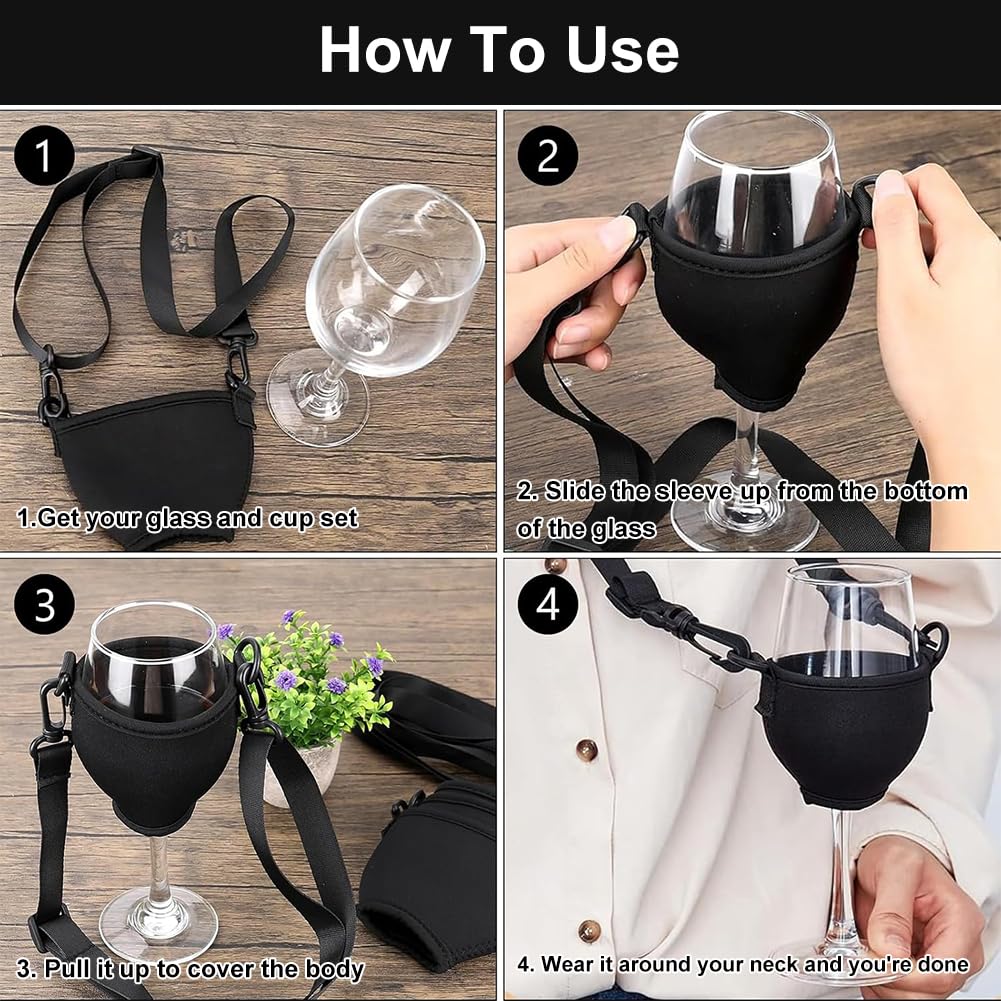 How To Use

1

1.Get your glass and cup set

2

2. Slide the sleeve up from the bottom of the glass

3

3. Pull it up to cover the body

4

4. Wear it around your neck and you're done