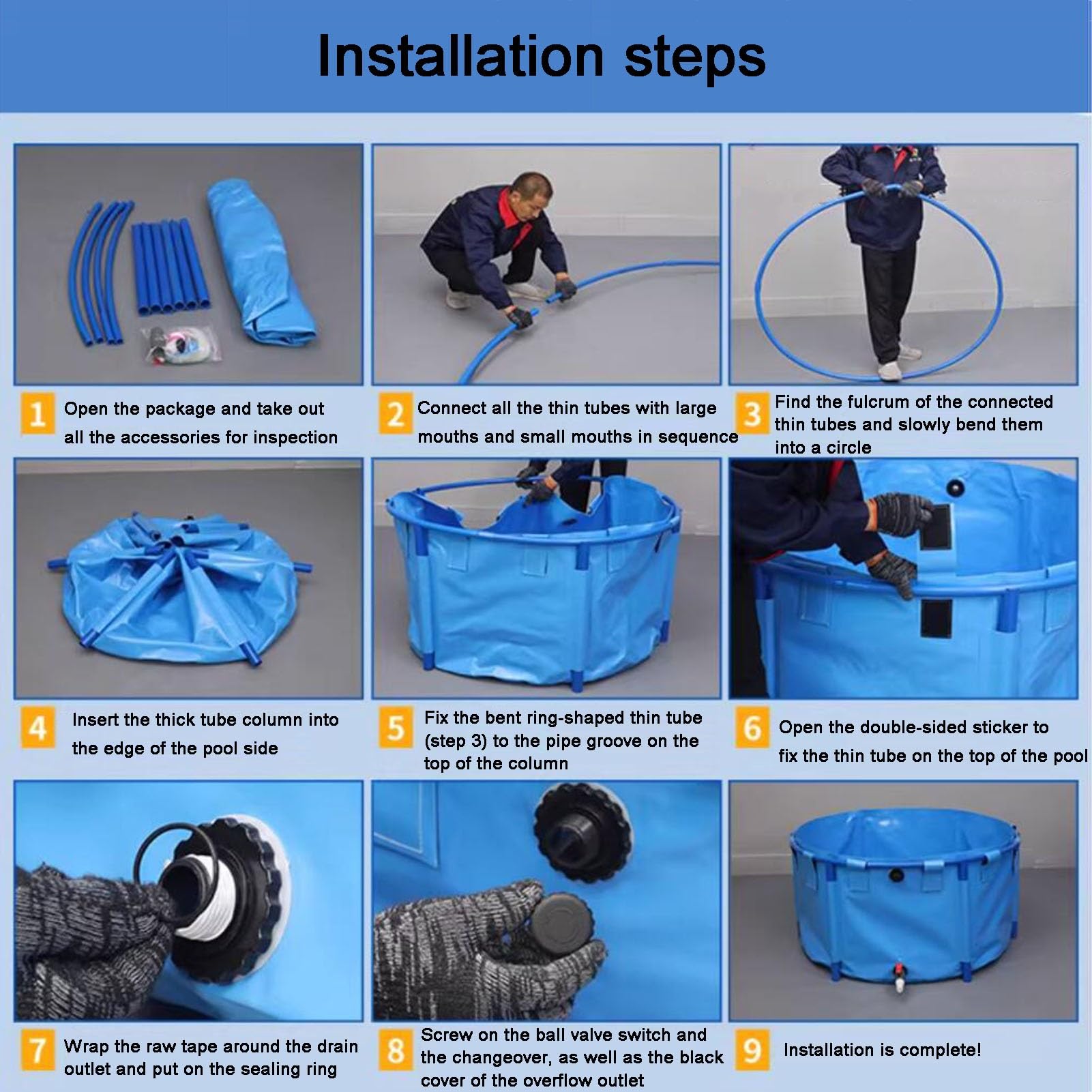 Installation steps

1 Open the package and take out all the accessories for inspection

2 Connect all the thin tubes with large mouths and small mouths in sequence

3 Find the fulcrum of the connected thin tubes and slowly bend them into a circle

4 Insert the thick tube column into the edge of the pool side

5 Fix the bent ring-shaped thin tube (step 3) to the pipe groove on the top of the column

6 Open the double-sided sticker to fix the thin tube on the top of the pool

7 Wrap the raw tape around the drain outlet and put on the sealing ring

8 Screw on the ball valve switch and the changeover, as well as the black cover of the overflow outlet

9 Installation is complete!