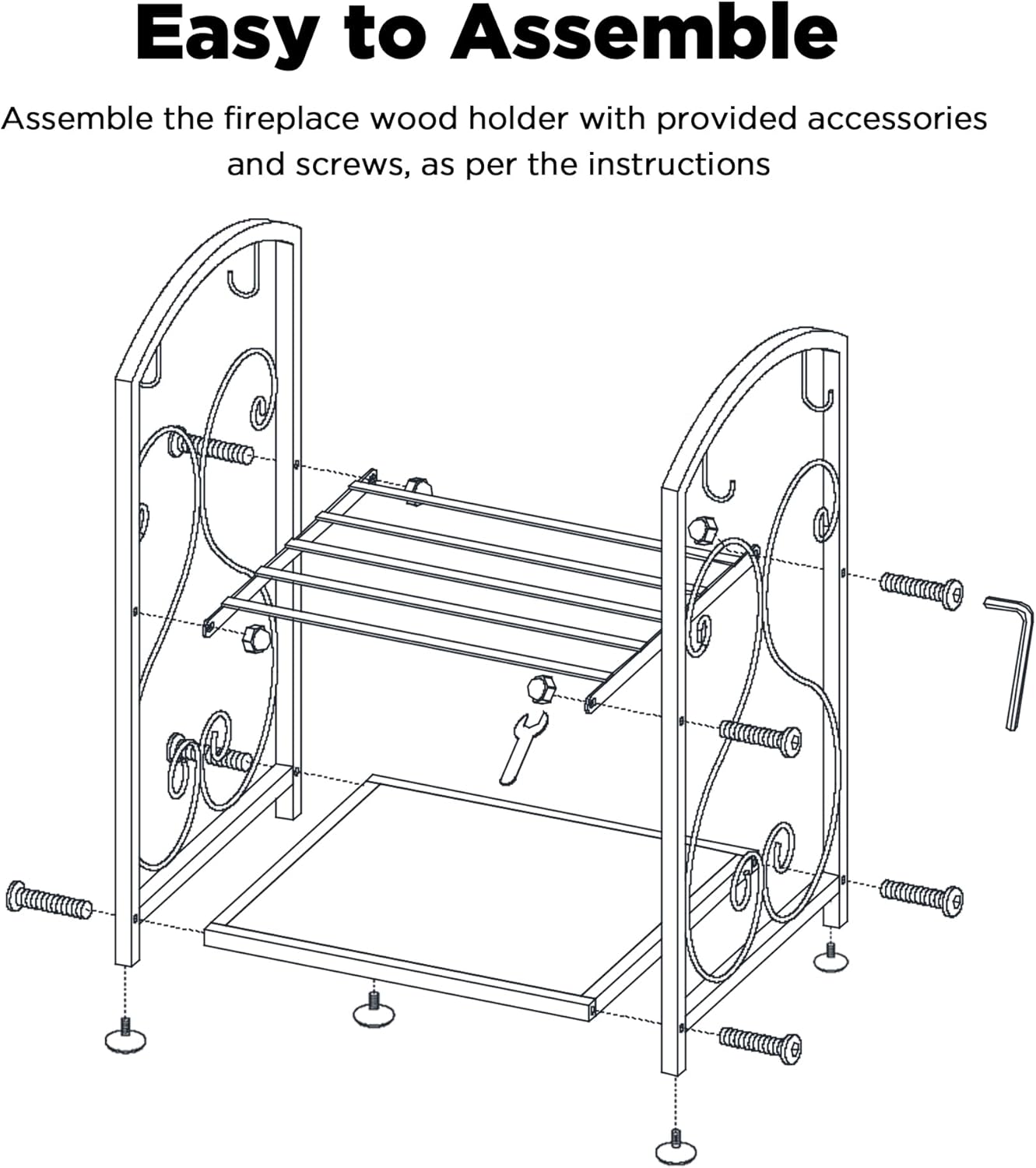 Easy to Assemble

Assemble the fireplace wood holder with provided accessories and screws, as per the instructions