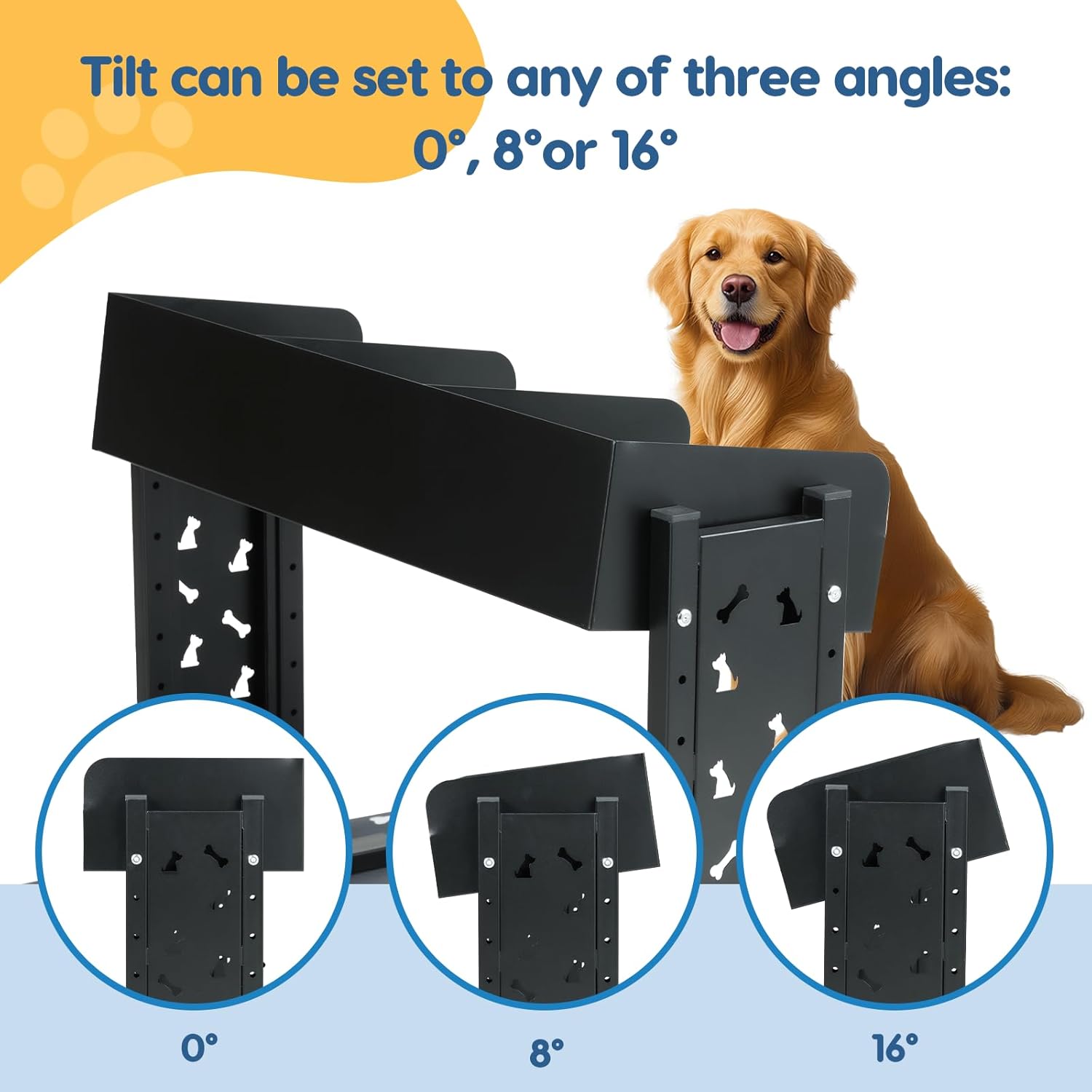 Tilt can be set to any of three angles:
0°, 8°or 16°

0°

8°

16°