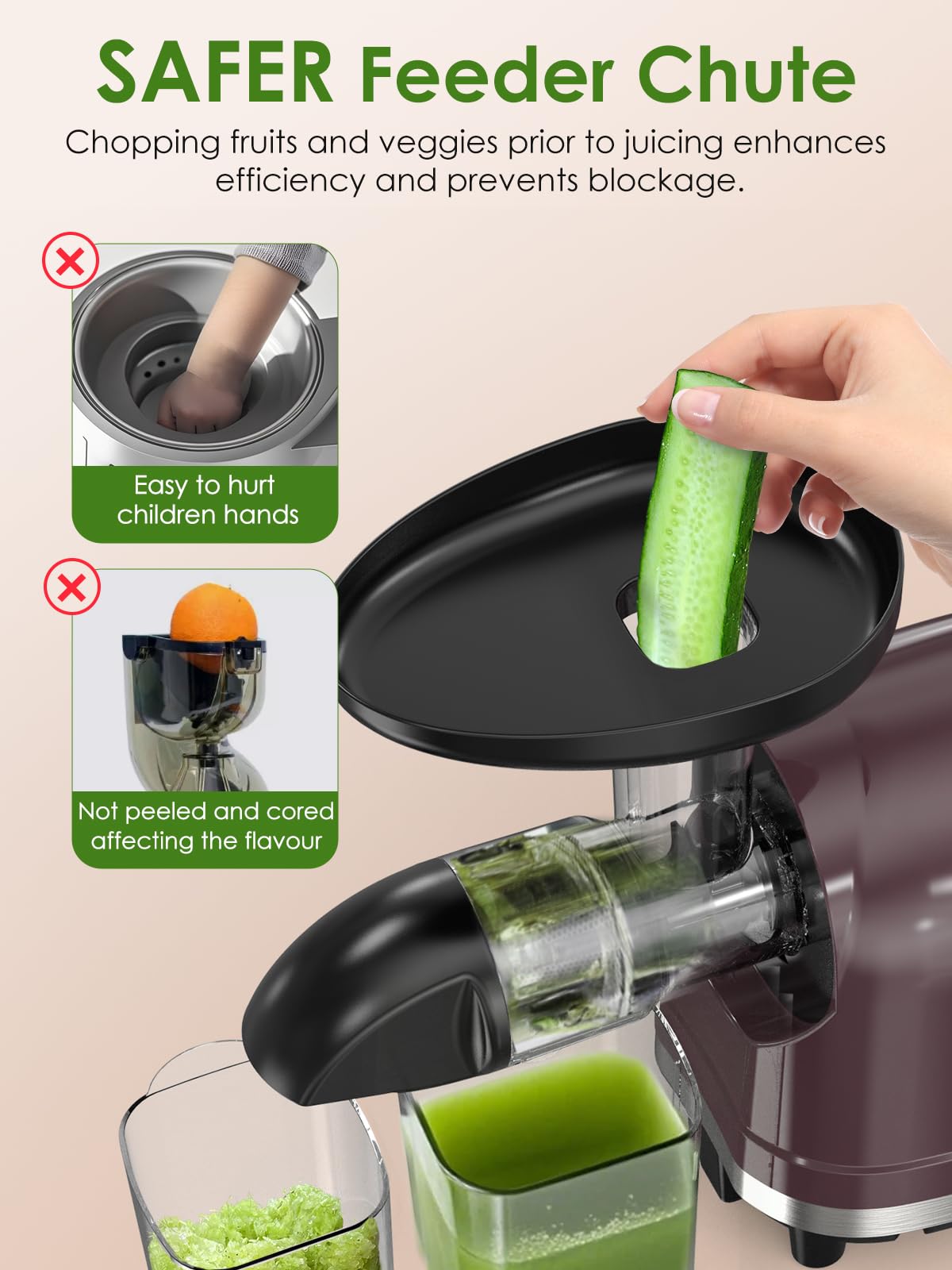 SAFER Feeder Chute

Chopping fruits and veggies prior to juicing enhances efficiency and prevents blockage.

Easy to hurt children hands

Not peeled and cored affecting the flavour