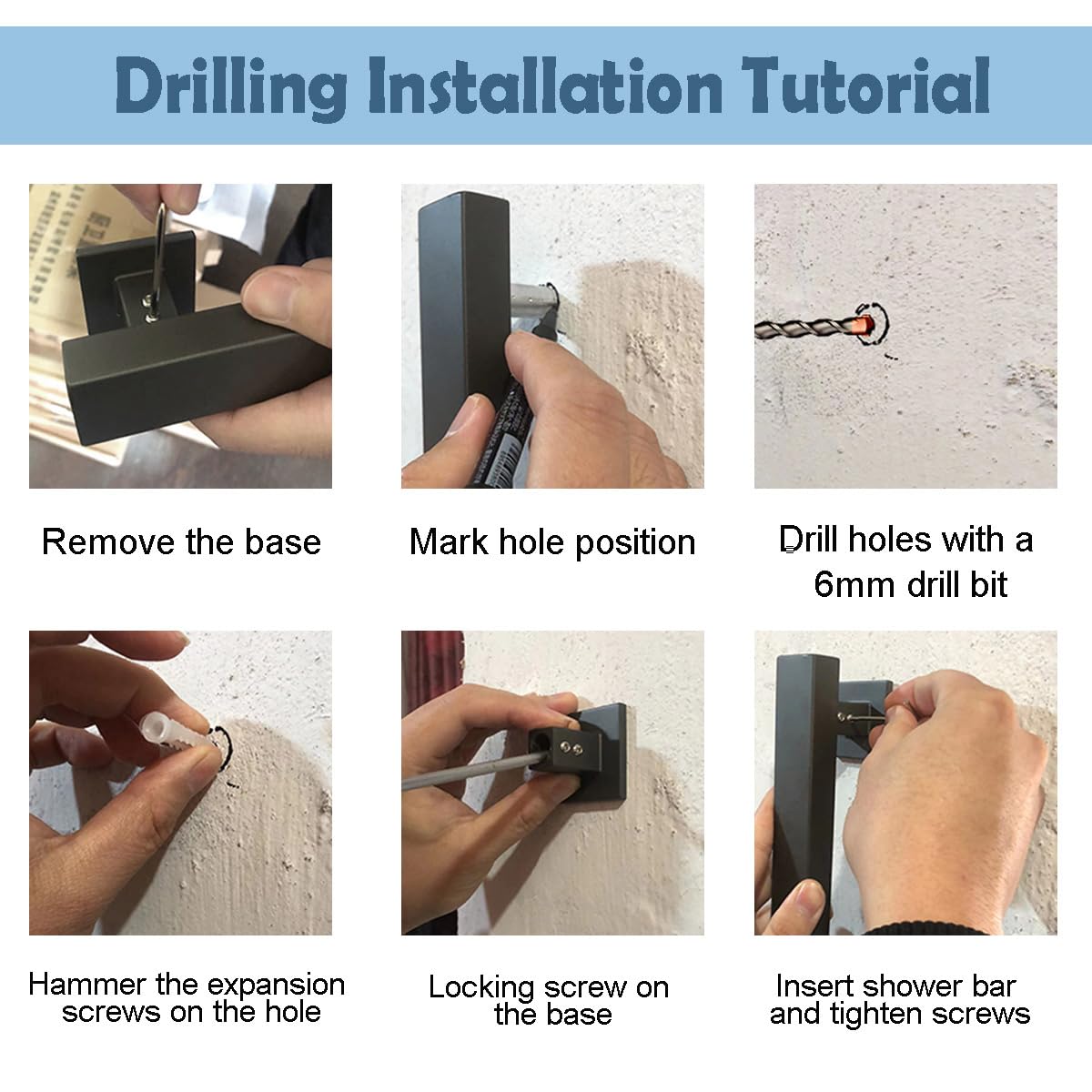 Drilling Installation Tutorial

Remove the base

Mark hole position

Drill holes with a 6mm drill bit

Hammer the expansion screws on the hole

Locking screw on the base

Insert shower bar and tighten screws