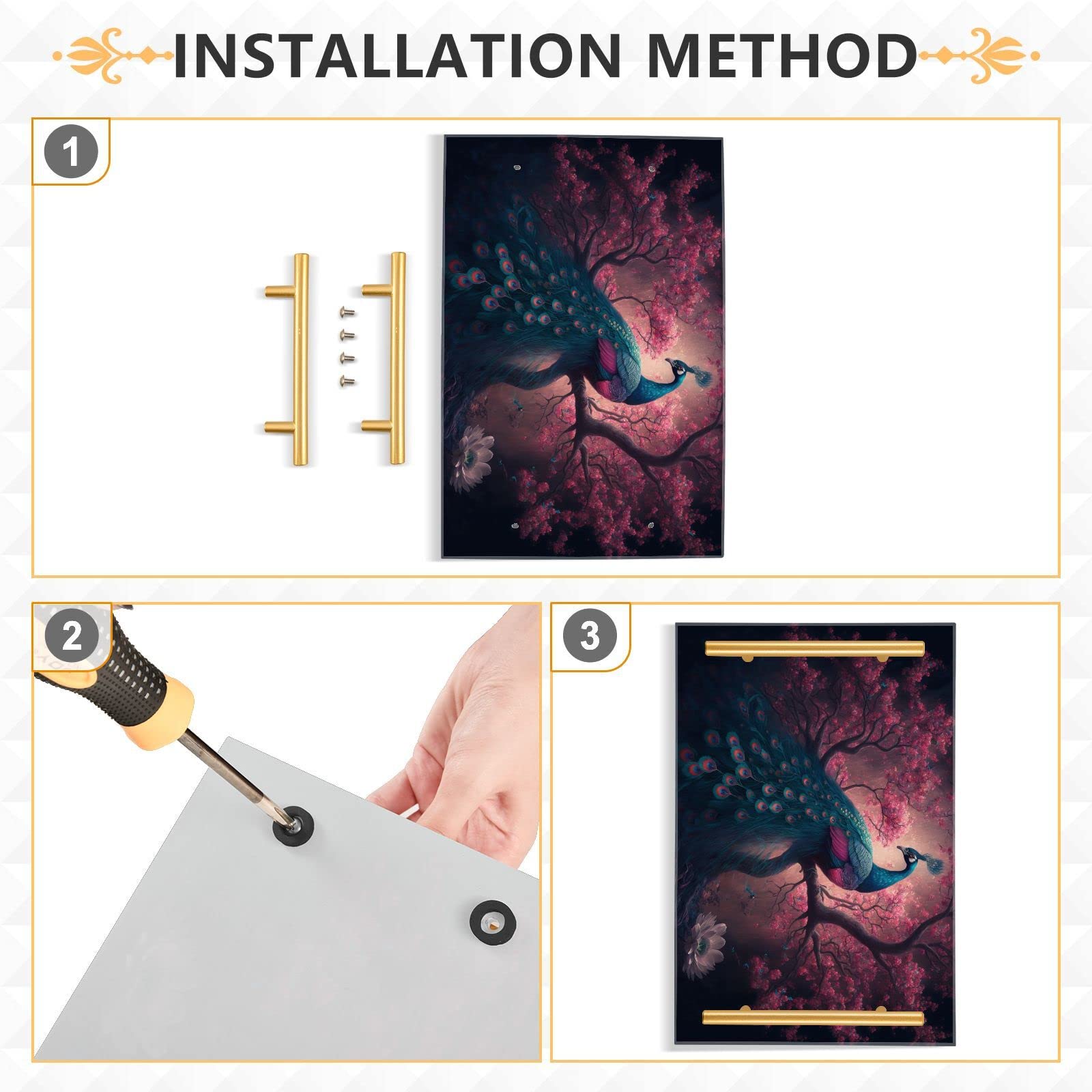 INSTALLATION METHOD

1

2

3