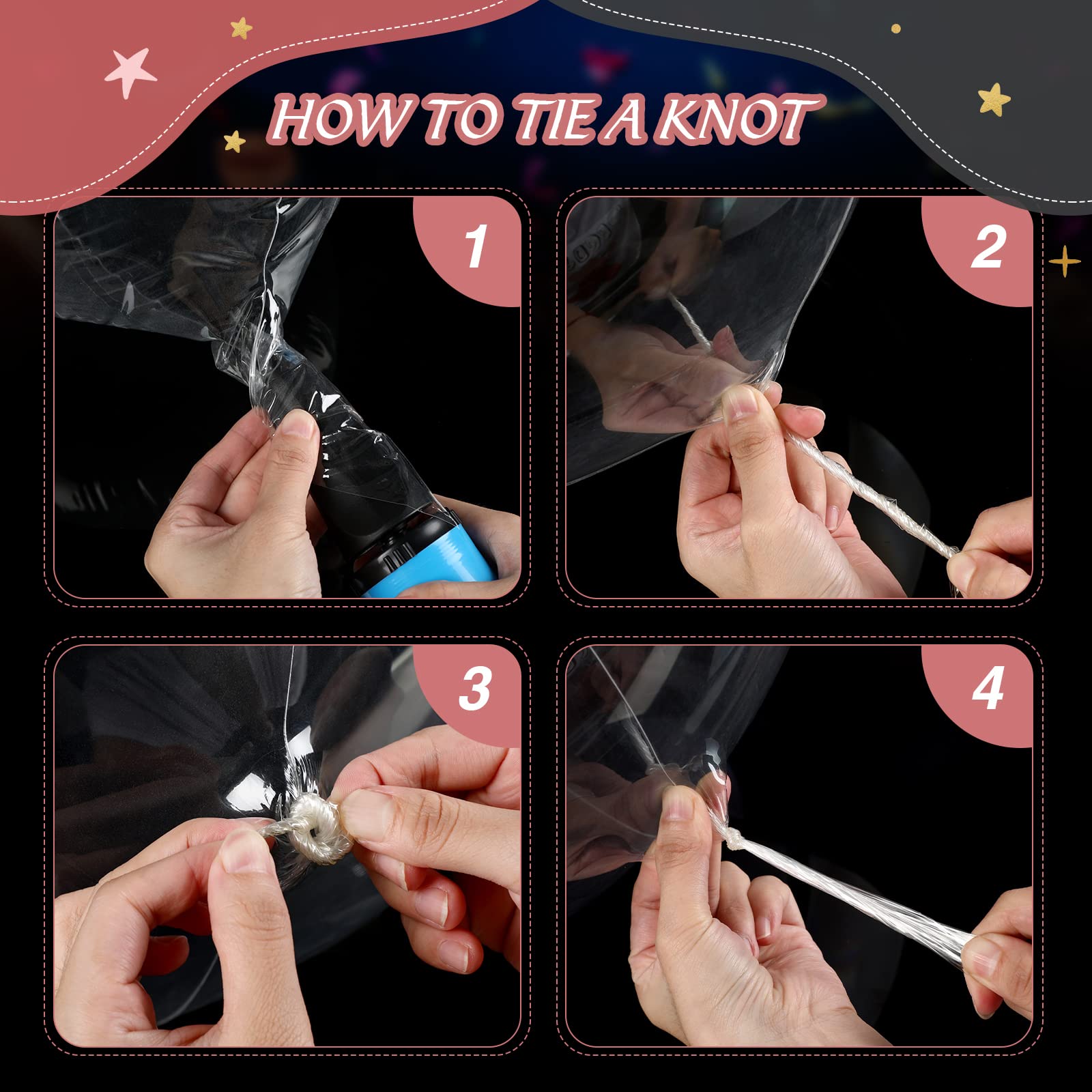 HOW TO TIE A KNOT

1

2

3

4