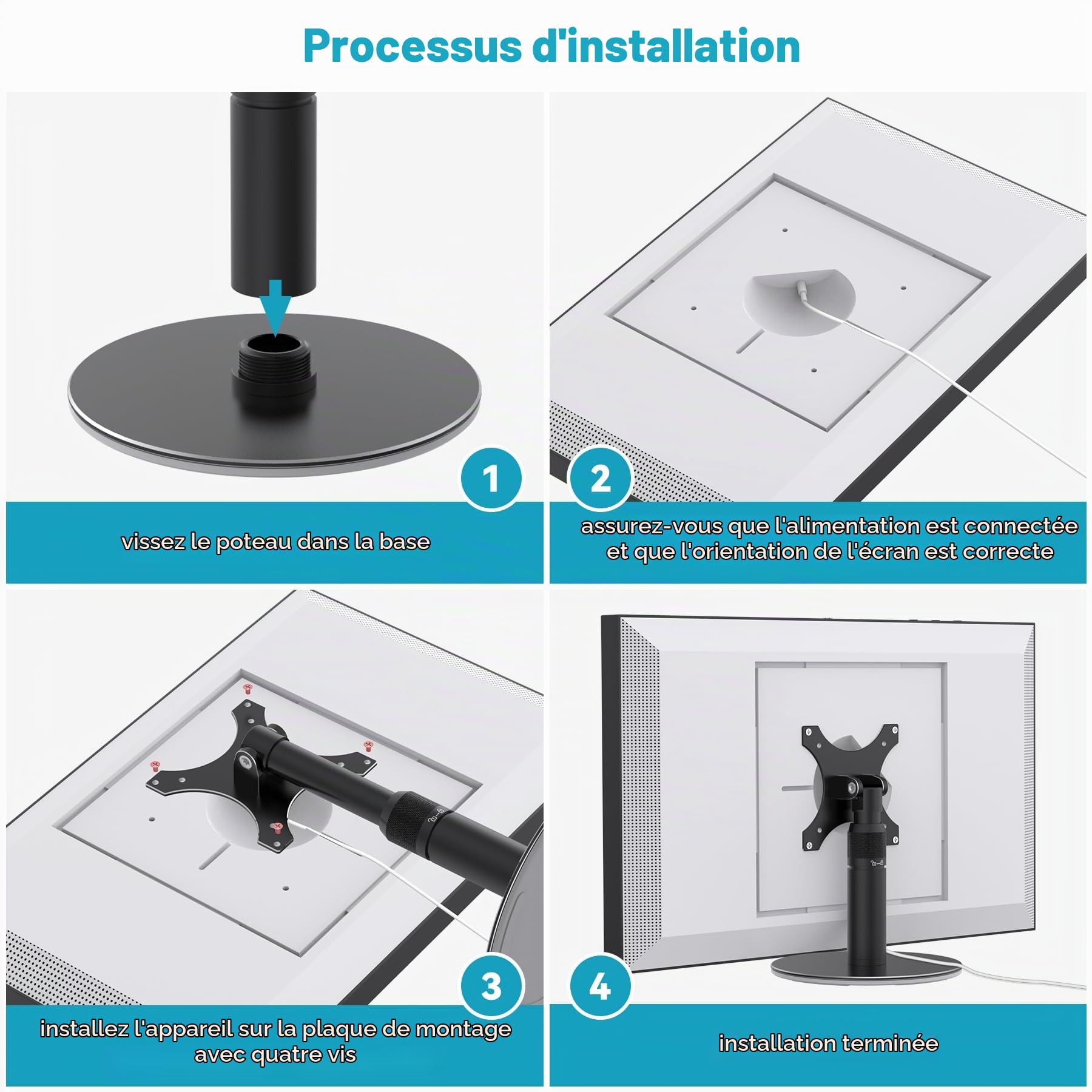 Processus d'installation

1

vissez le poteau dans la base

2

assurez-vous que l'alimentation est connectée et que l'orientation de l'écran est correcte

3

installez l'appareil sur la plaque de montage avec quatre vis

4

installation terminée