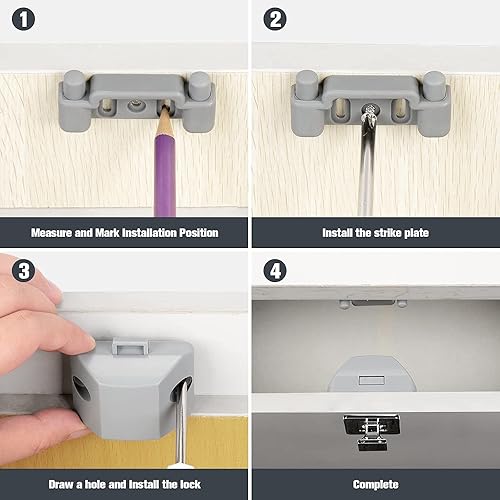 1

Measure and Mark Installation Position

2

Install the strike plate

3

Draw a hole and Install the lock

4

Complete