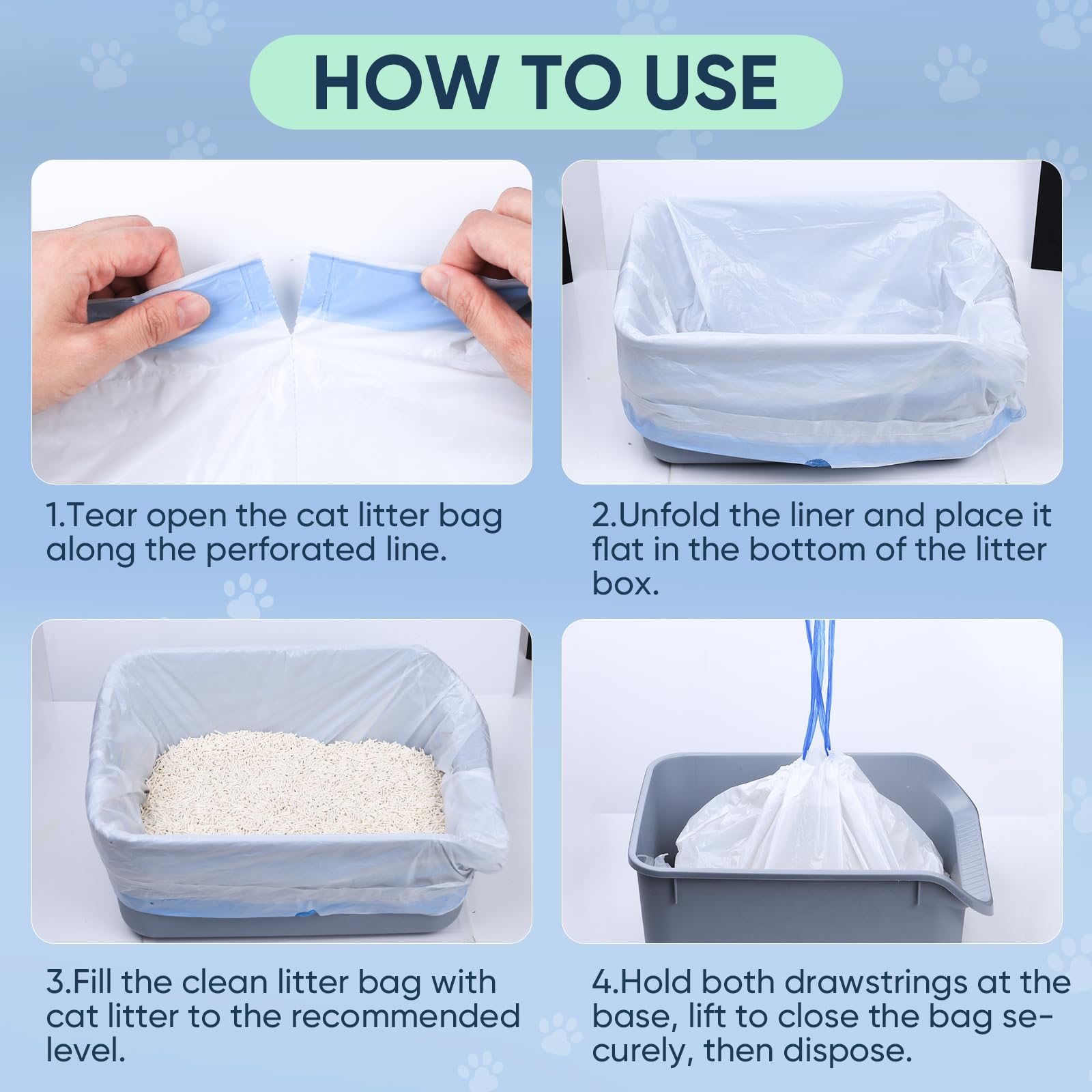 HOW TO USE

1.Tear open the cat litter bag along the perforated line.

2.Unfold the liner and place it flat in the bottom of the litter box.

3.Fill the clean litter bag with cat litter to the recommended level.

4.Hold both drawstrings at the base, lift to close the bag securely, then dispose.