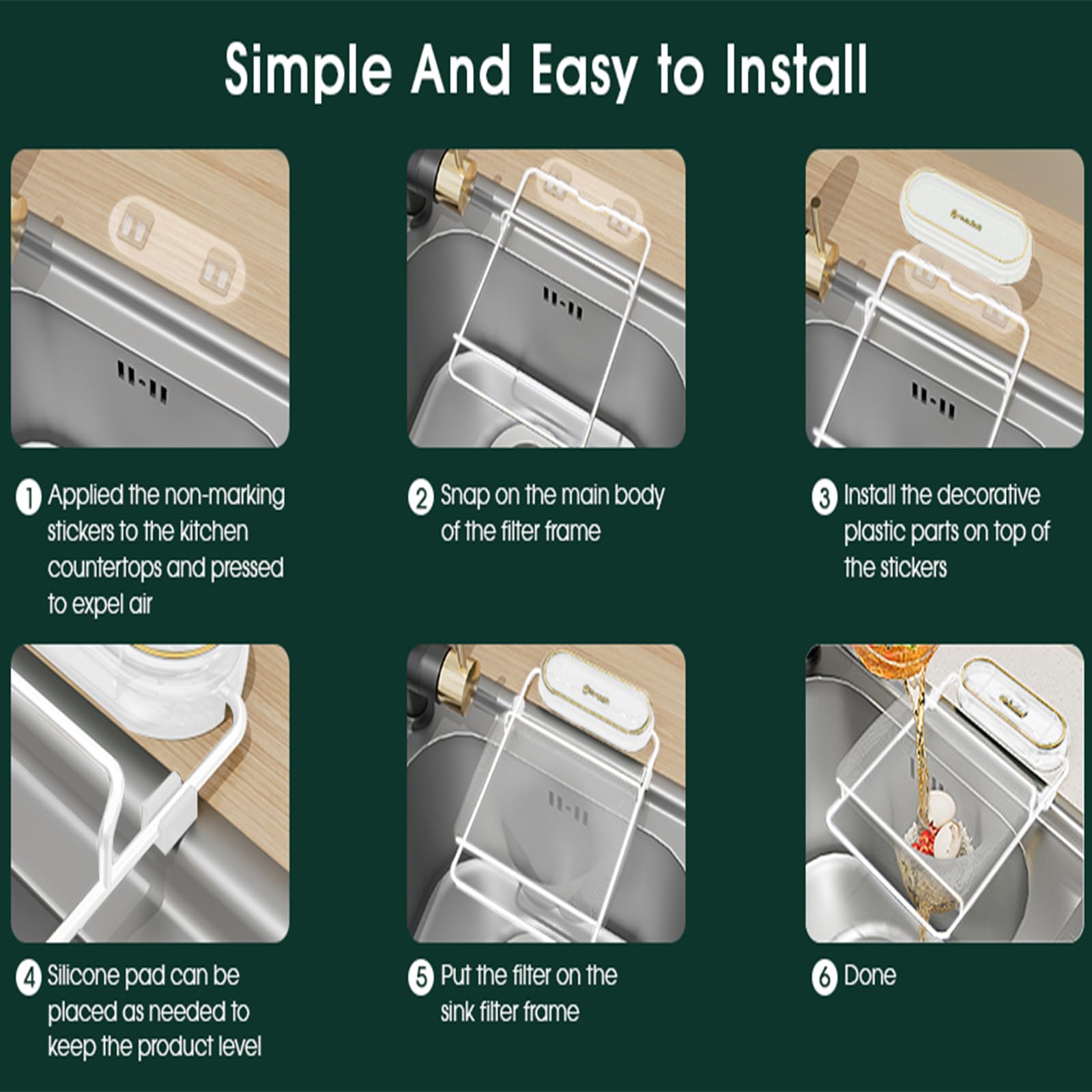 Simple And Easy to Install

1 Applied the non-marking stickers to the kitchen countertops and pressed to expel air

2 Snap on the main body of the filter frame

3 Install the decorative plastic parts on top of the stickers

4 Silicone pad can be placed as needed to keep the product level

5 Put the filter on the sink filter frame

6 Done