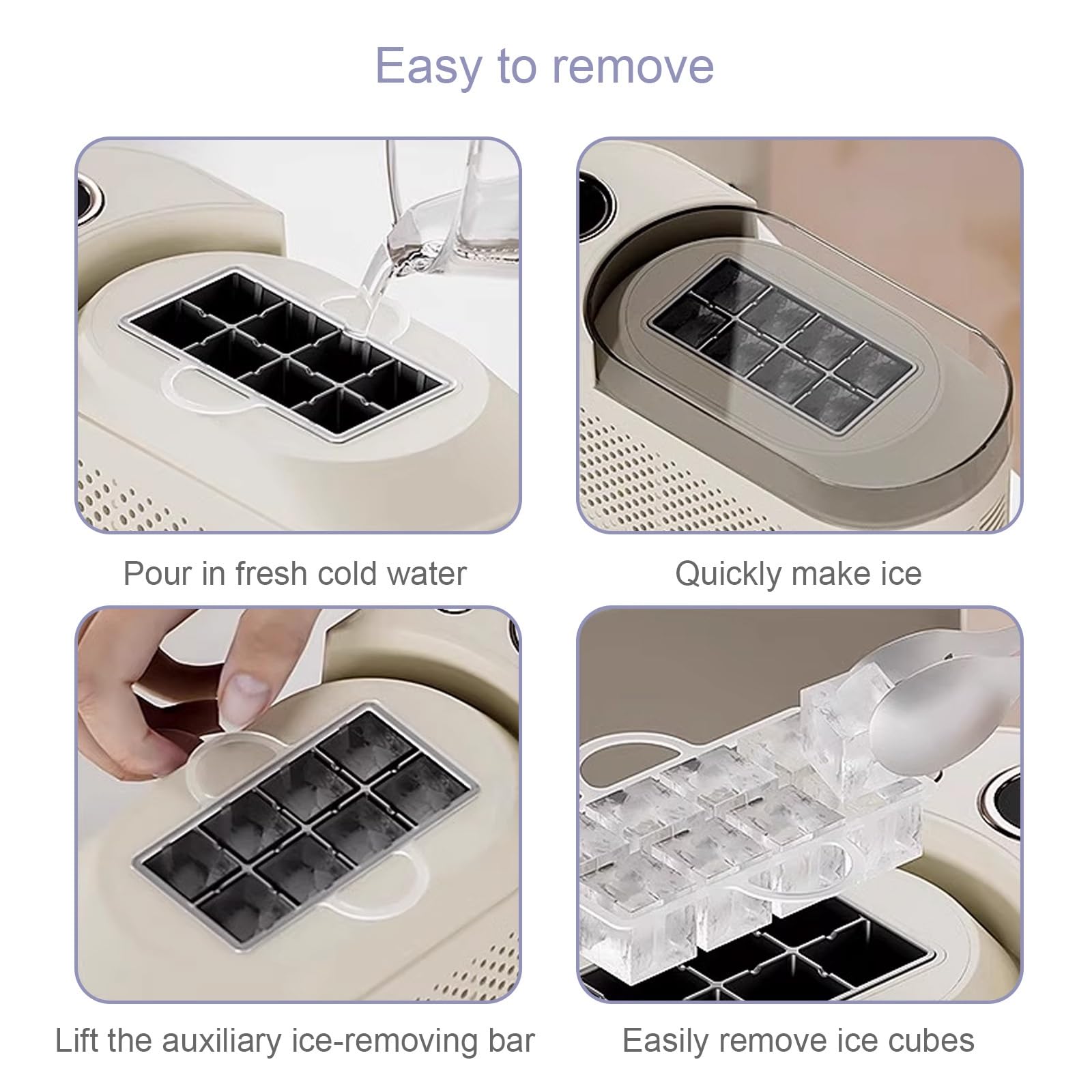 Easy to remove

Pour in fresh cold water

Quickly make ice

Lift the auxiliary ice-removing bar

Easily remove ice cubes