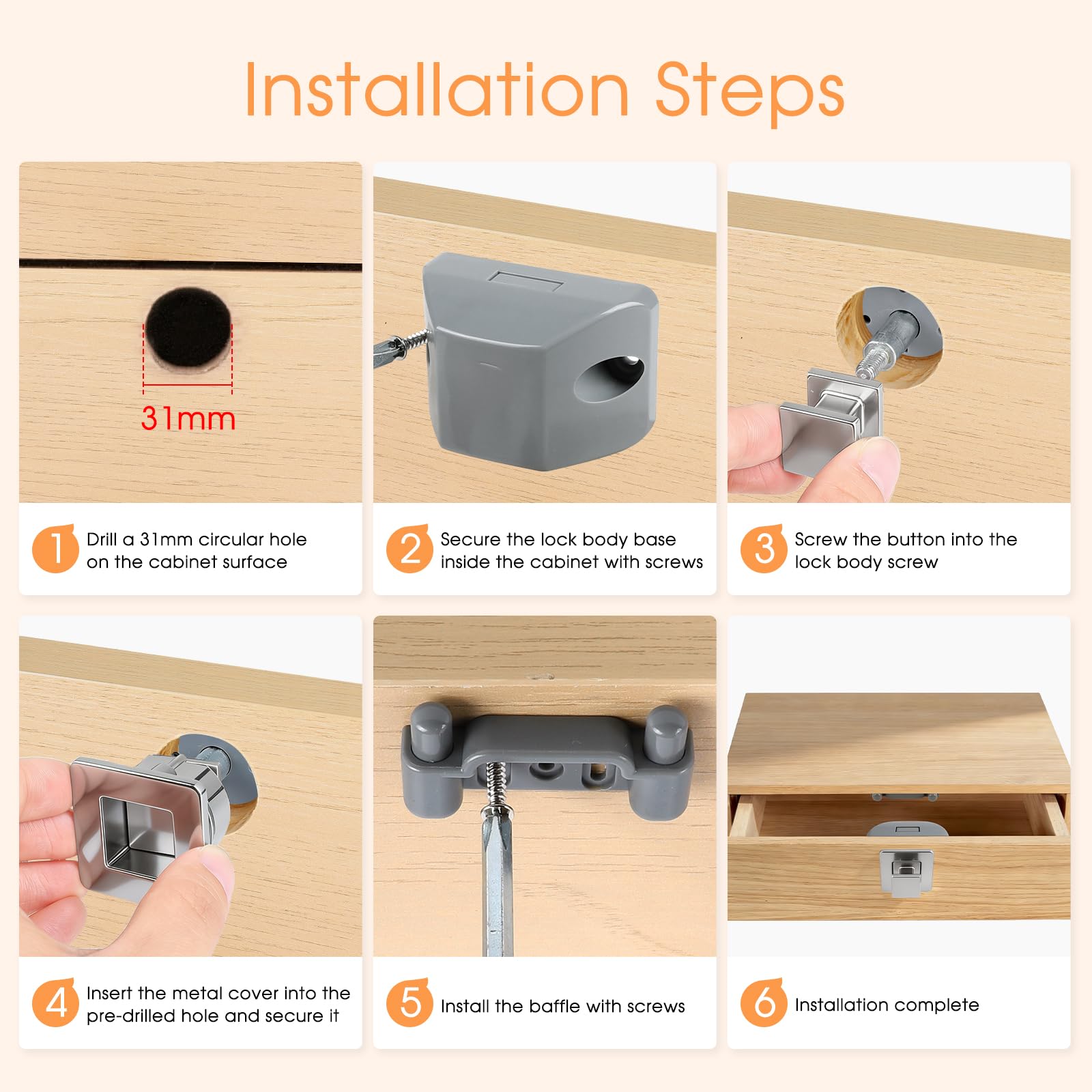 Installation Steps

31mm

1 Drill a 31mm circular hole on the cabinet surface

2 Secure the lock body base inside the cabinet with screws

3 Screw the button into the lock body screw

4 Insert the metal cover into the pre-drilled hole and secure it

5 Install the baffle with screws

6 Installation complete