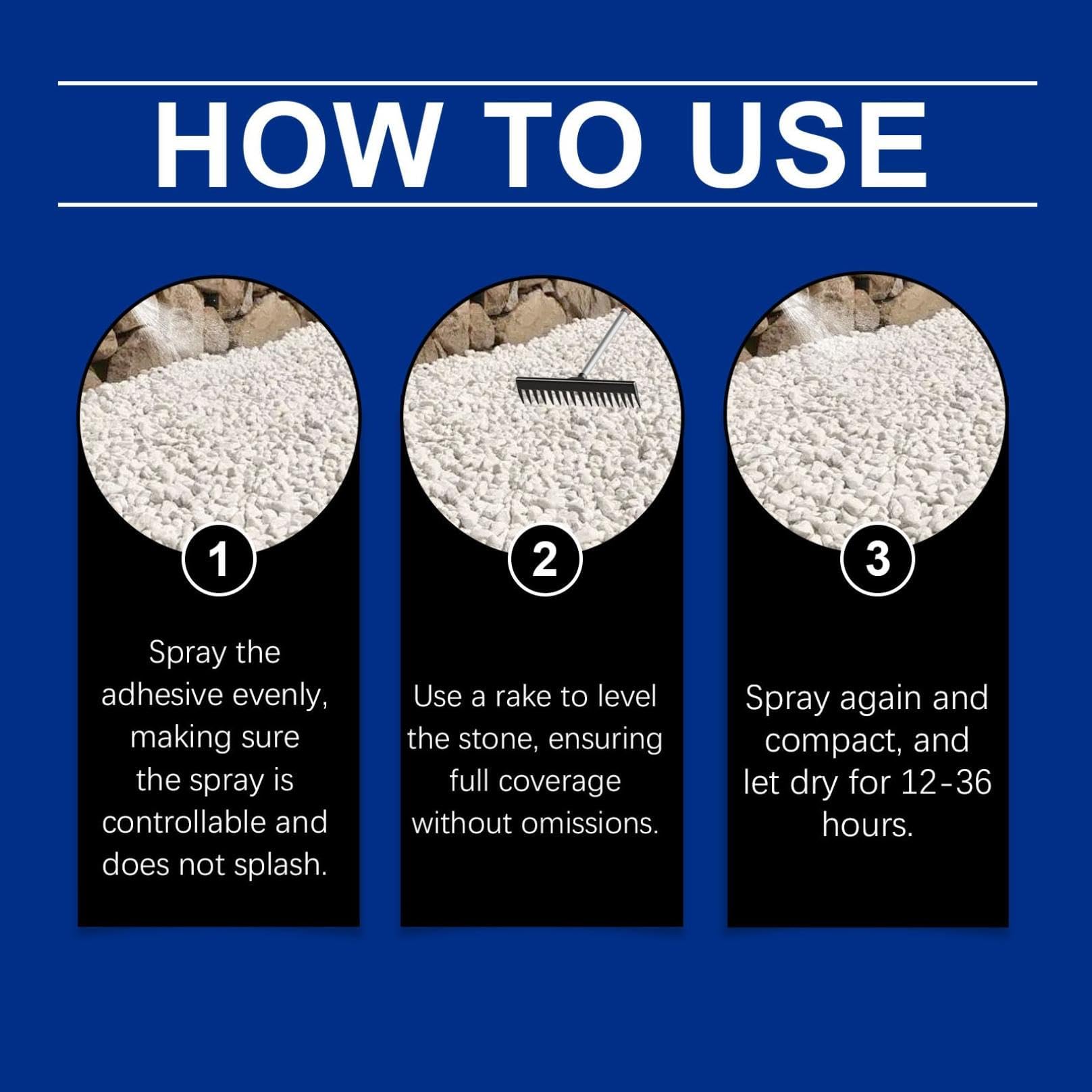 HOW TO USE

1

Spray the adhesive evenly, making sure the spray is controllable and does not splash.

2

Use a rake to level the stone, ensuring full coverage without omissions.

3

Spray again and compact, and let dry for 12-36 hours.