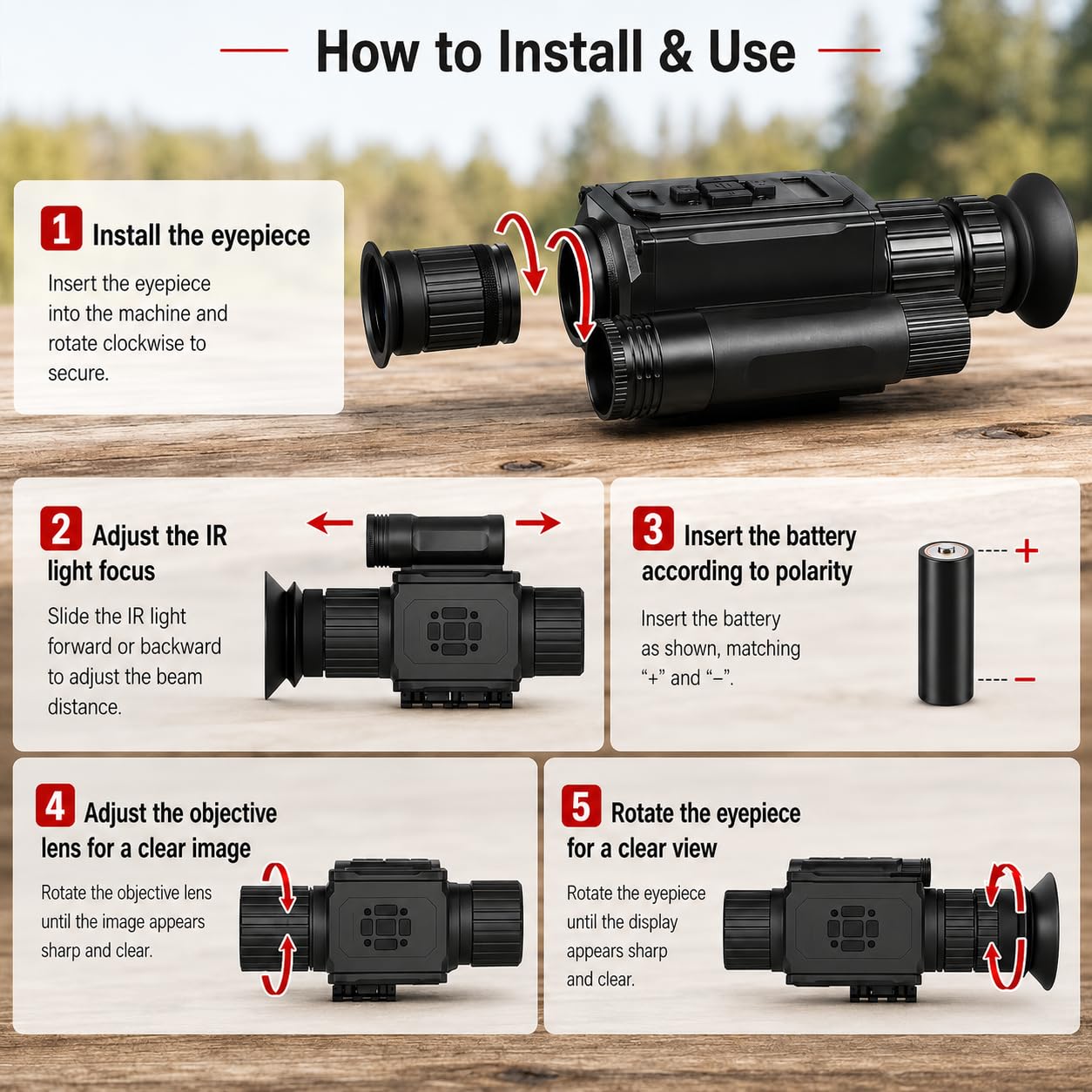 How to Install & Use

1 Install the eyepiece

Insert the eyepiece into the machine and rotate clockwise to secure.

2 Adjust the IR light focus

Slide the IR light forward or backward to adjust the beam distance.

3 Insert the battery according to polarity

Insert the battery as shown, matching "+" and "–".

+

–

4 Adjust the objective lens for a clear image

Rotate the objective lens until the image appears sharp and clear.

5 Rotate the eyepiece for a clear view

Rotate the eyepiece until the display appears sharp and clear.