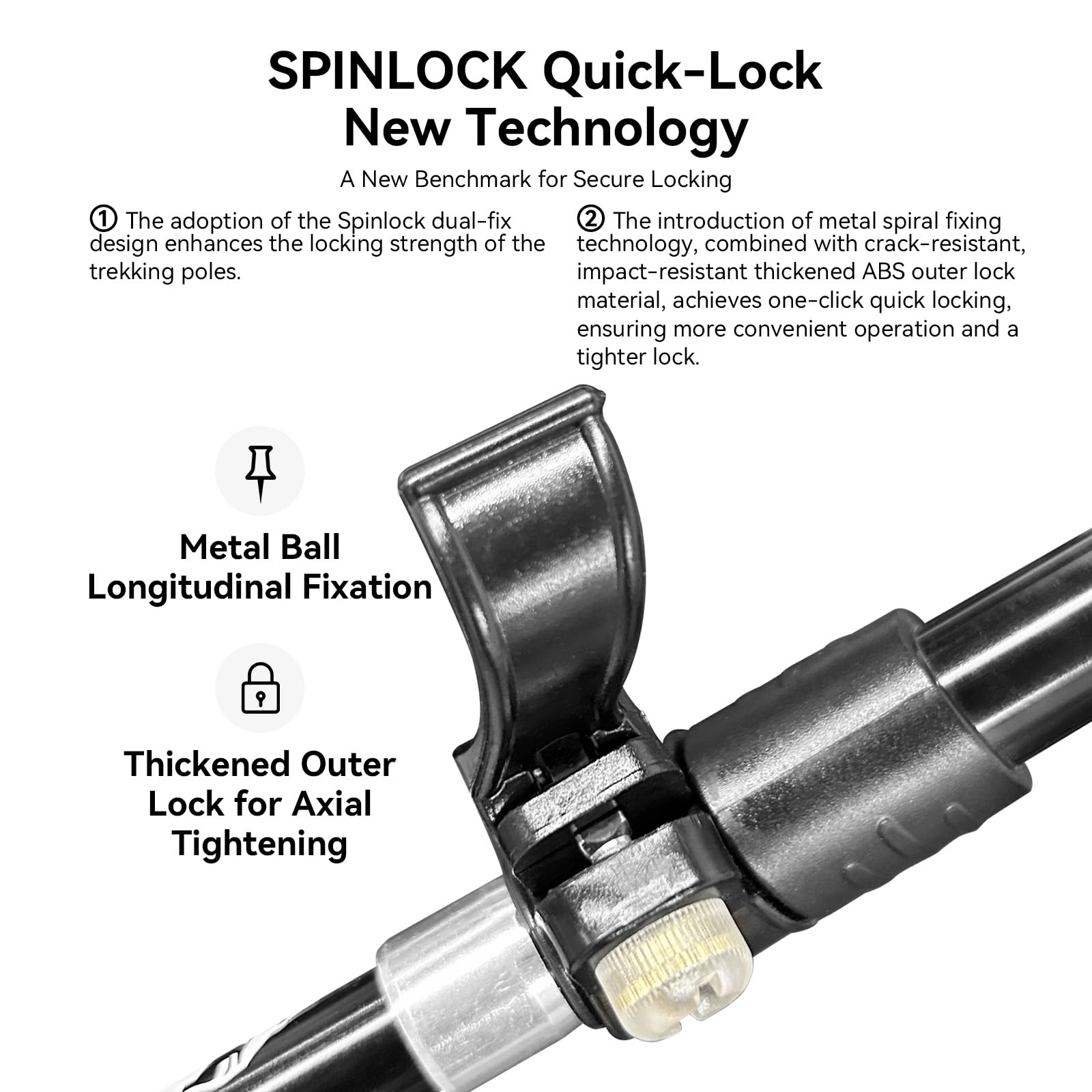 SPINLOCK Quick-Lock New Technology

A New Benchmark for Secure Locking

① The adoption of the Spinlock dual-fix design enhances the locking strength of the trekking poles.

② The introduction of metal spiral fixing technology, combined with crack-resistant, impact-resistant thickened ABS outer lock material, achieves one-click quick locking, ensuring more convenient operation and a tighter lock.

Metal Ball Longitudinal Fixation

Thickened Outer Lock for Axial Tightening