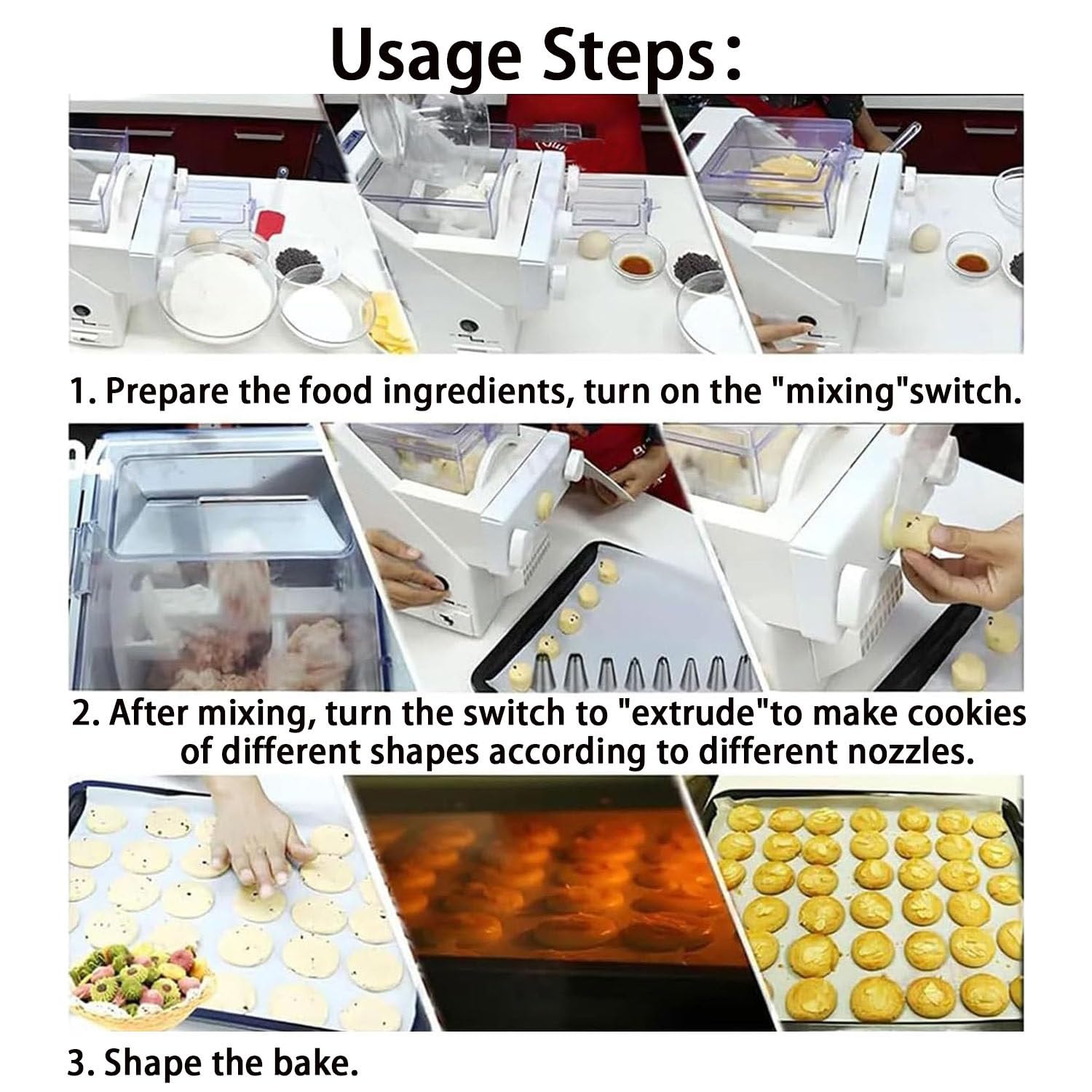 Usage Steps:

1. Prepare the food ingredients, turn on the "mixing"switch.

2. After mixing, turn the switch to "extrude"to make cookies of different shapes according to different nozzles.

3. Shape the bake.