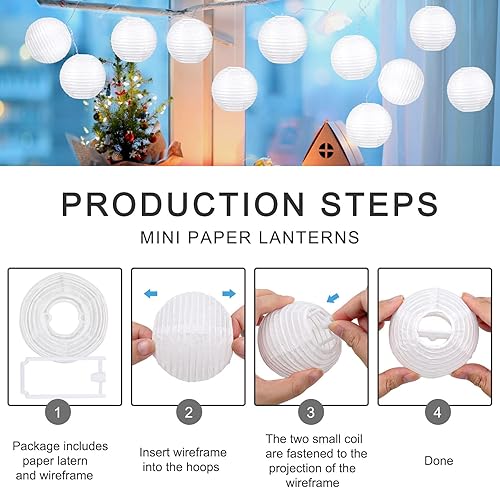 PRODUCTION STEPS

MINI PAPER LANTERNS

1

Package includes paper latern and wireframe

2

Insert wireframe into the hoops

3

The two small coil are fastened to the projection of the wireframe

4

Done