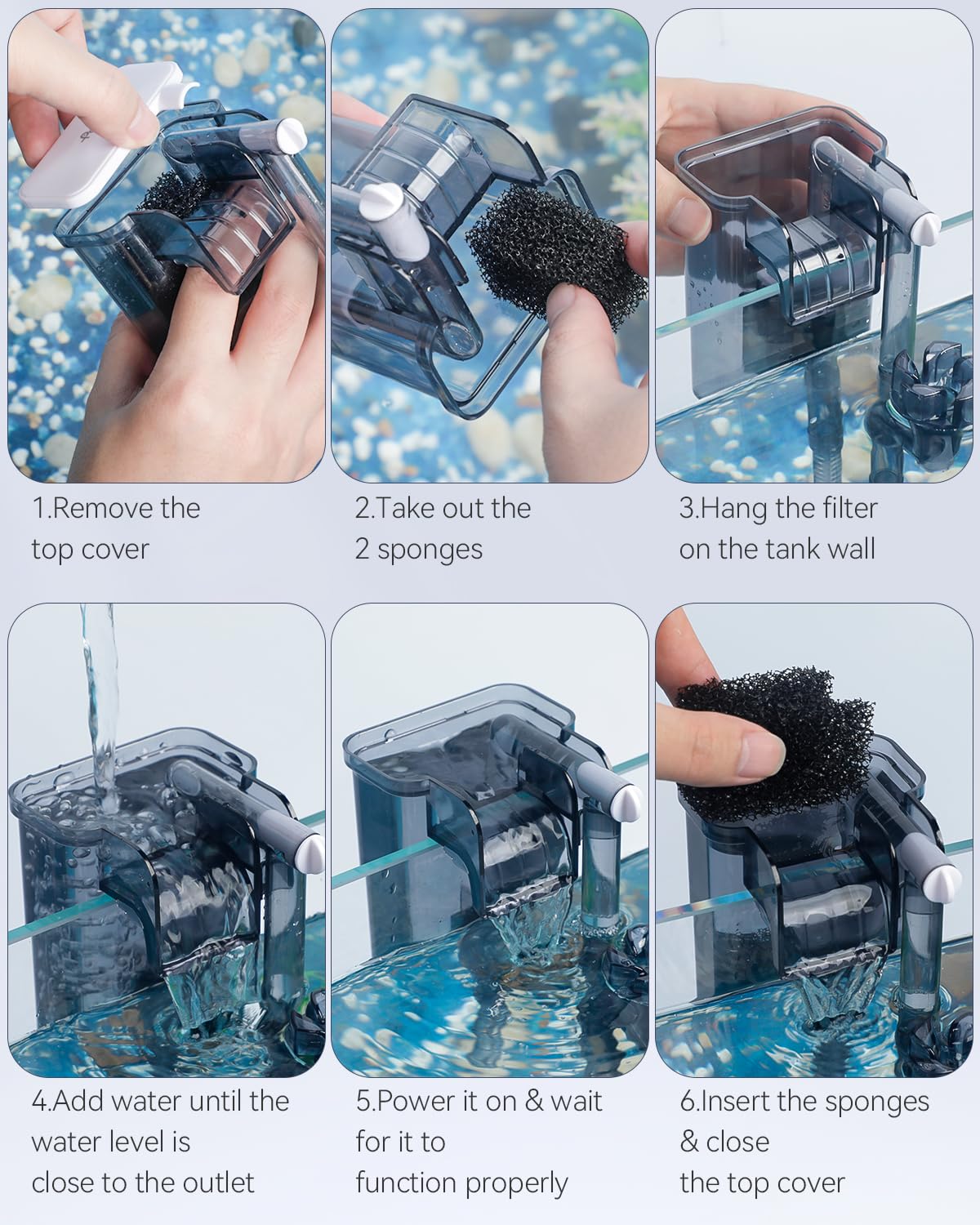 1.Remove the top cover

2.Take out the 2 sponges

3.Hang the filter on the tank wall

4.Add water until the water level is close to the outlet

5.Power it on & wait for it to function properly

6.Insert the sponges & close the top cover