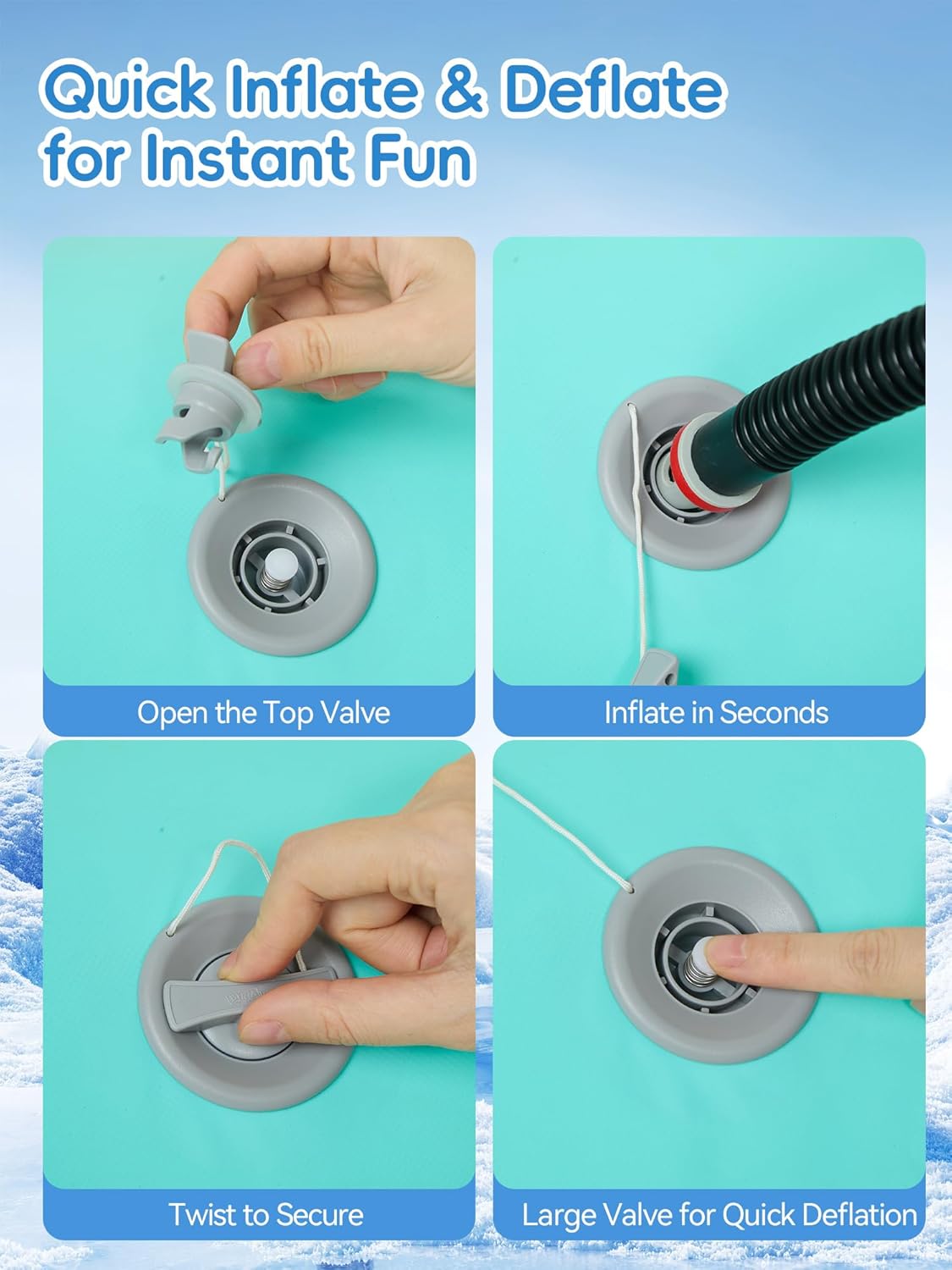 Quick Inflate & Deflate for Instant Fun

Open the Top Valve

Inflate in Seconds

Twist to Secure

Large Valve for Quick Deflation