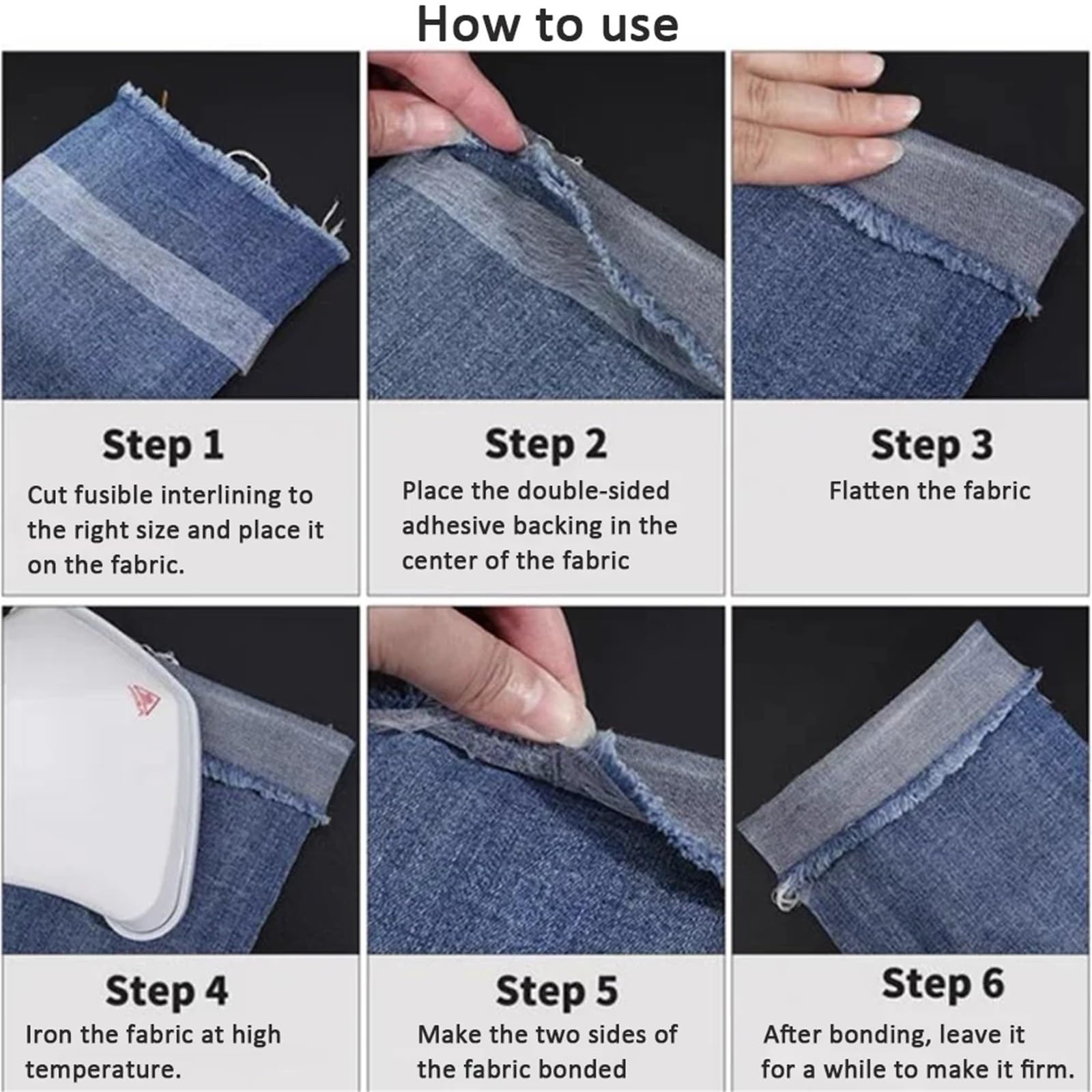 How to use

Step 1
Cut fusible interlining to the right size and place it on the fabric.

Step 2
Place the double-sided adhesive backing in the center of the fabric

Step 3
Flatten the fabric

Step 4
Iron the fabric at high temperature.

Step 5
Make the two sides of the fabric bonded

Step 6
After bonding, leave it for a while to make it firm.