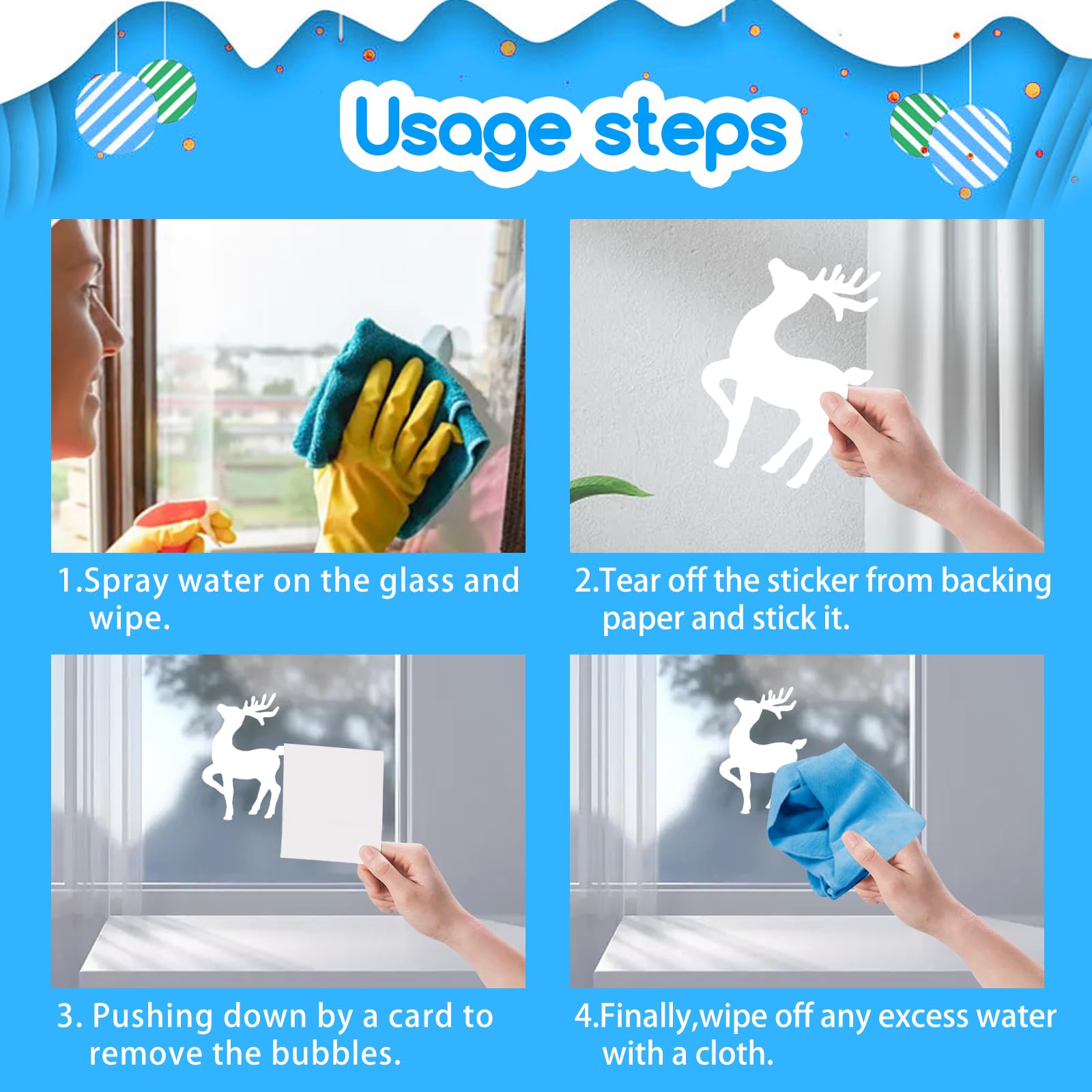 Usage steps

1.Spray water on the glass and wipe.

2.Tear off the sticker from backing paper and stick it.

3. Pushing down by a card to remove the bubbles.

4.Finally,wipe off any excess water with a cloth.