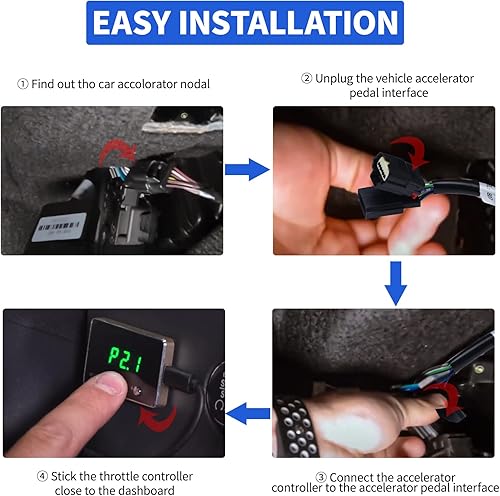 EASY INSTALLATION

① Find out tho car accolorator nodal

② Unplug the vehicle accelerator pedal interface

P2.1

④ Stick the throttle controller close to the dashboard

③ Connect the accelerator controller to the accelerator pedal interface