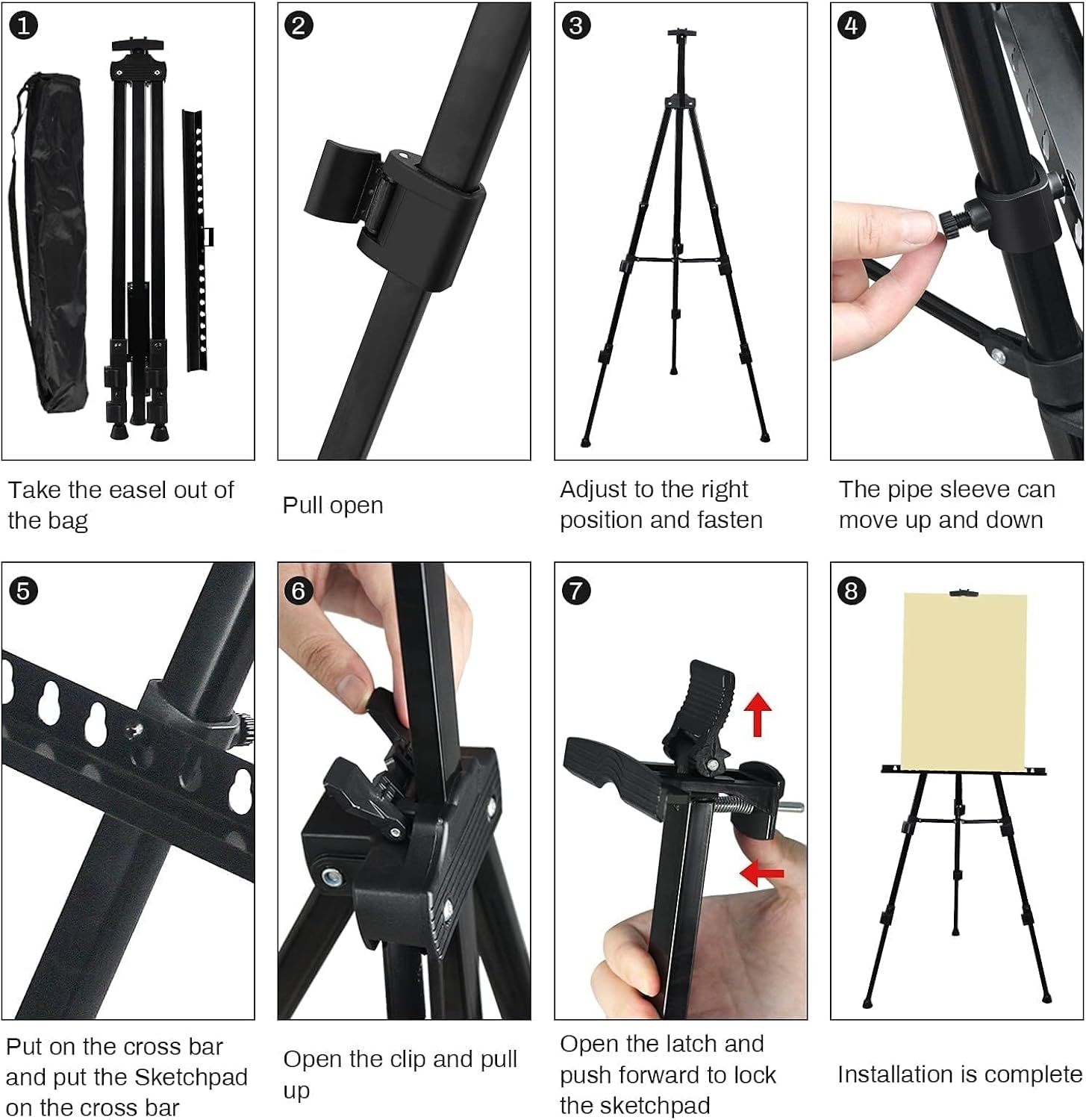 1
Take the easel out of the bag

2
Pull open

3
Adjust to the right position and fasten

4
The pipe sleeve can move up and down

5
Put on the cross bar and put the Sketchpad on the cross bar

6
Open the clip and pull up

7
Open the latch and push forward to lock the sketchpad

8
Installation is complete