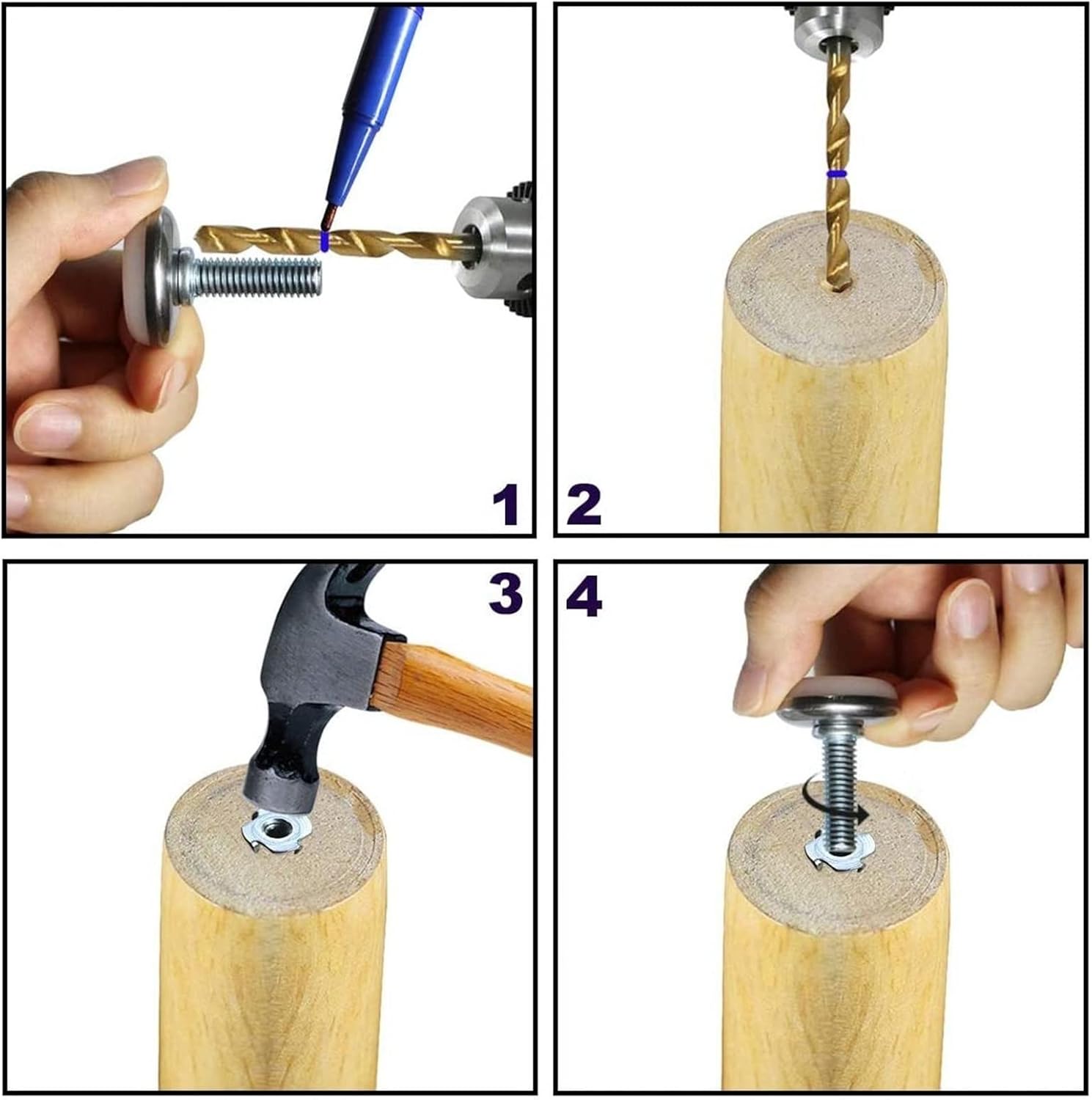 1

2

3

4