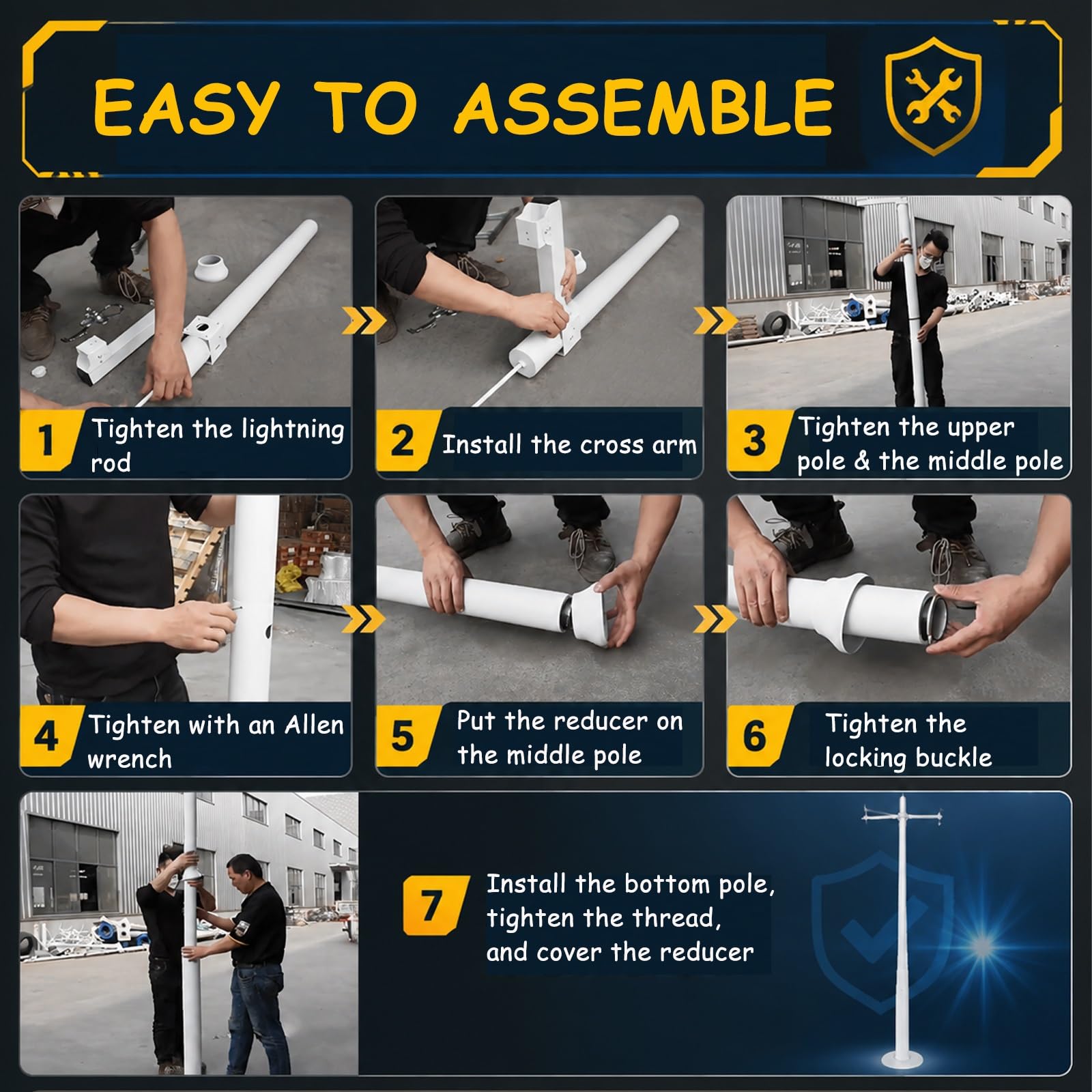 EASY TO ASSEMBLE

1 Tighten the lightning rod

2 Install the cross arm

3 Tighten the upper pole & the middle pole

4 Tighten with an Allen wrench

5 Put the reducer on the middle pole

6 Tighten the locking buckle

7 Install the bottom pole, tighten the thread, and cover the reducer