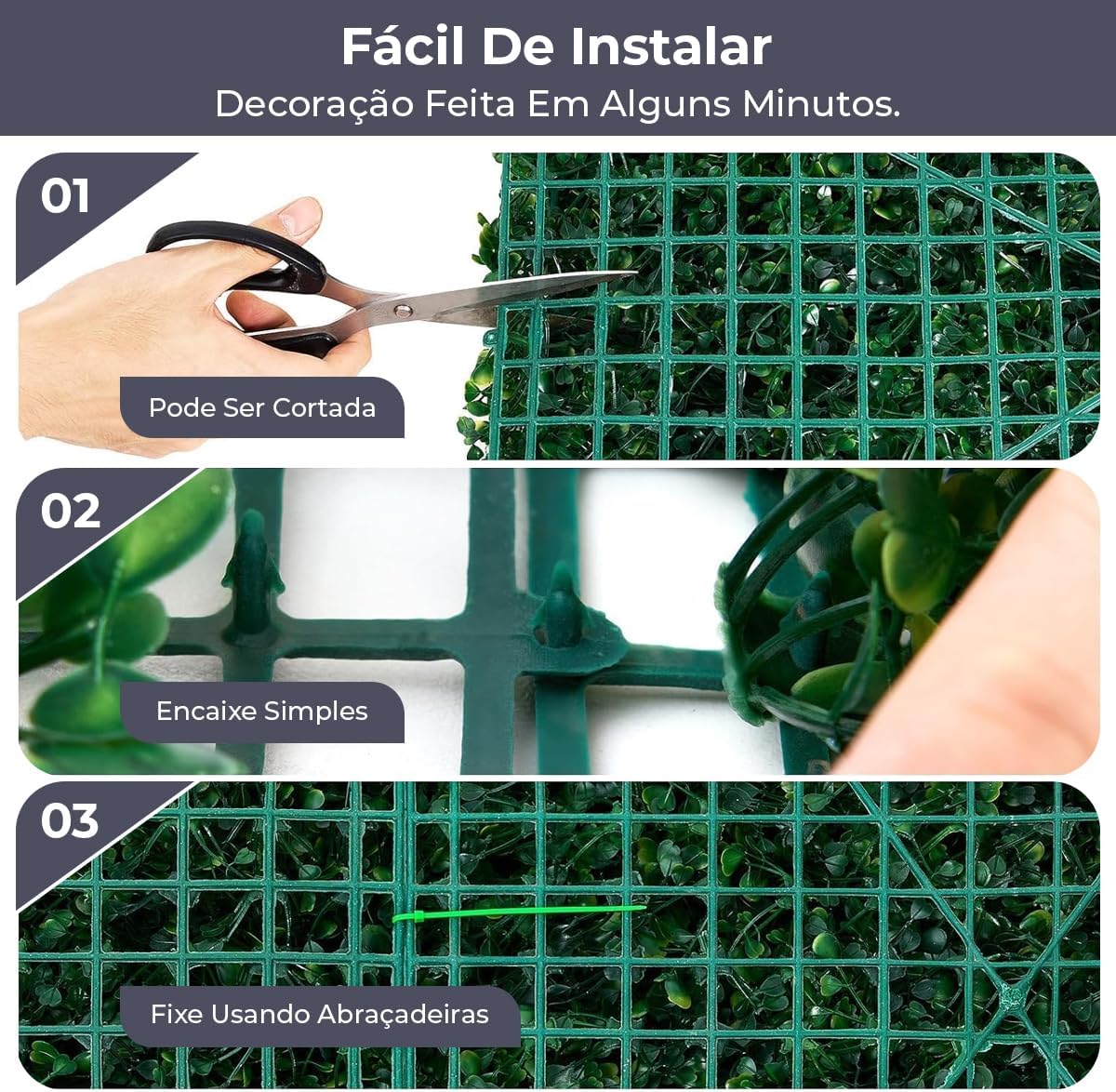 Fácil De Instalar
Decoração Feita Em Alguns Minutos.

01
Pode Ser Cortada

02
Encaixe Simples

03
Fixe Usando Abraçadeiras