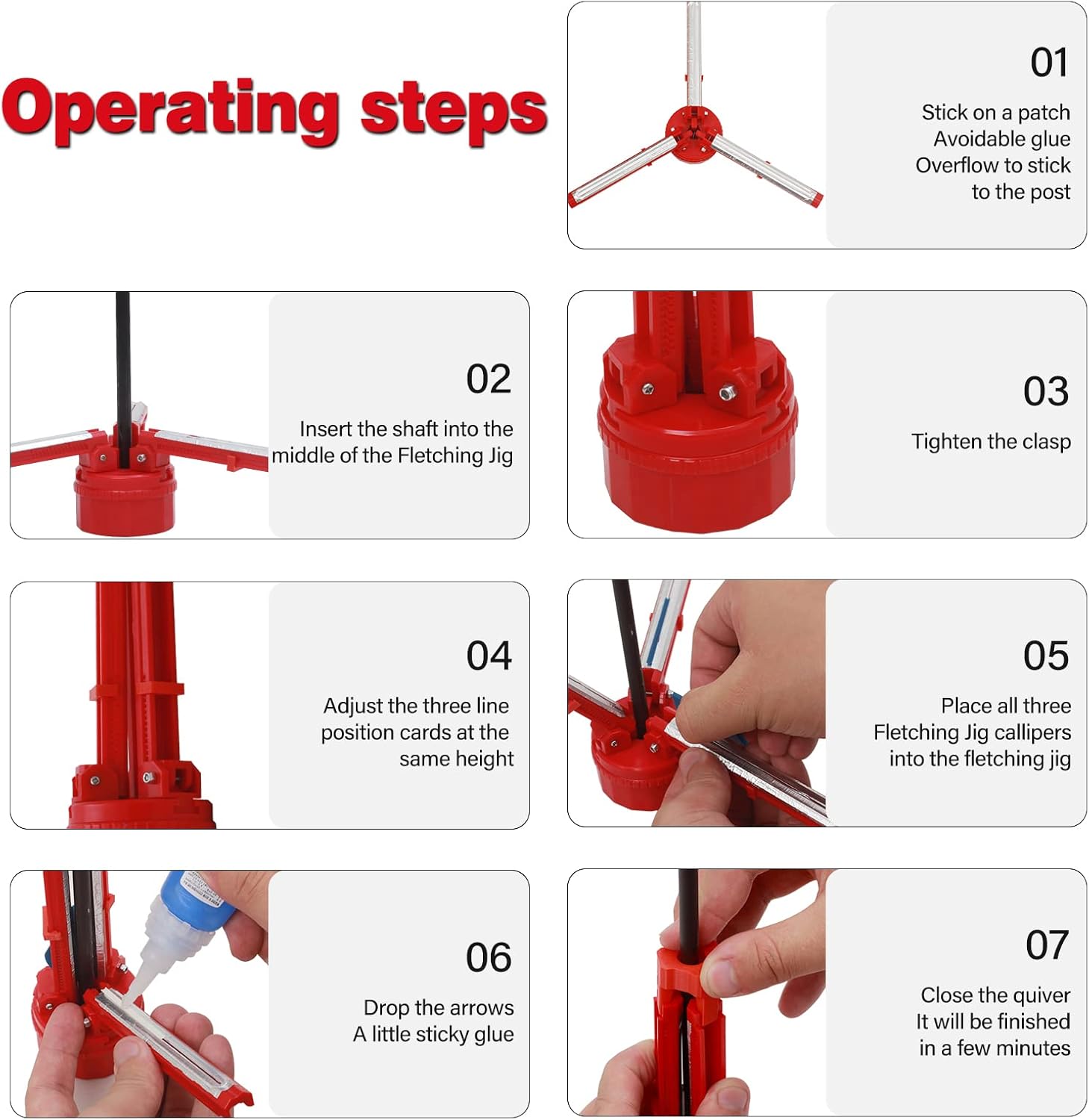 Operating steps

01
Stick on a patch Avoidable glue Overflow to stick to the post

02
Insert the shaft into the middle of the Fletching Jig

03
Tighten the clasp

04
Adjust the three line position cards at the same height

05
Place all three Fletching Jig callipers into the fletching jig

06
Drop the arrows A little sticky glue

07
Close the quiver It will be finished in a few minutes