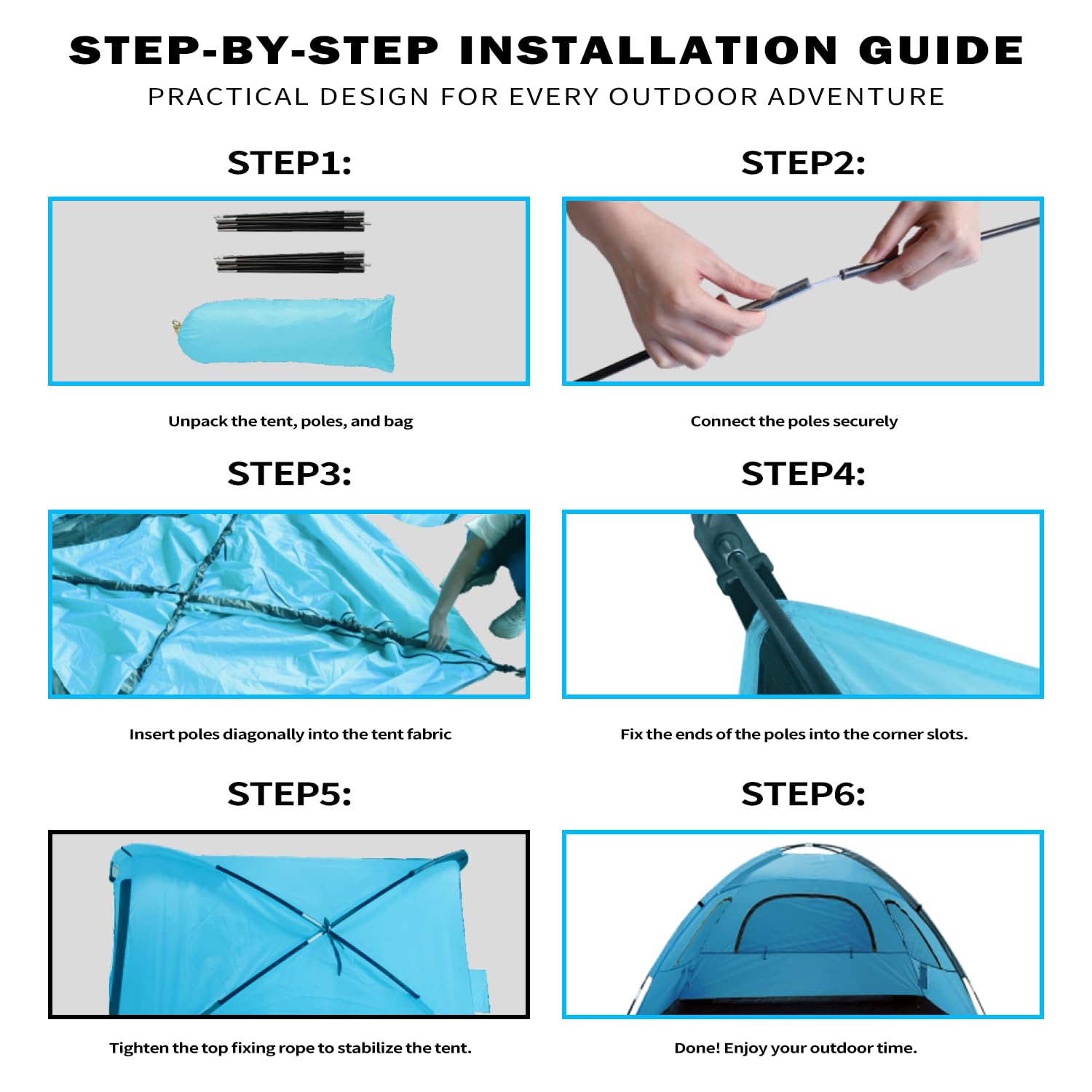 STEP-BY-STEP INSTALLATION GUIDE
PRACTICAL DESIGN FOR EVERY OUTDOOR ADVENTURE

STEP1:

Unpack the tent, poles, and bag

STEP2:

Connect the poles securely

STEP3:

Insert poles diagonally into the tent fabric

STEP4:

Fix the ends of the poles into the corner slots.

STEP5:

Tighten the top fixing rope to stabilize the tent.

STEP6:

Done! Enjoy your outdoor time.