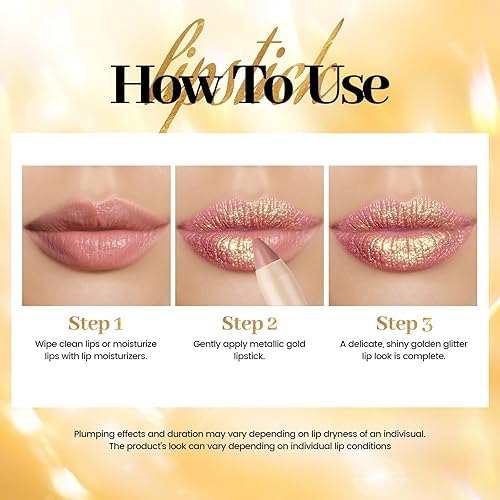 lipstick
How To Use

Step 1
Wipe clean lips or moisturize lips with lip moisturizers.

Step 2
Gently apply metallic gold lipstick.

Step 3
A delicate, shiny golden glitter lip look is complete.

Plumping effects and duration may vary depending on lip dryness of an indivisual.
The product's look can vary depending on individual lip conditions