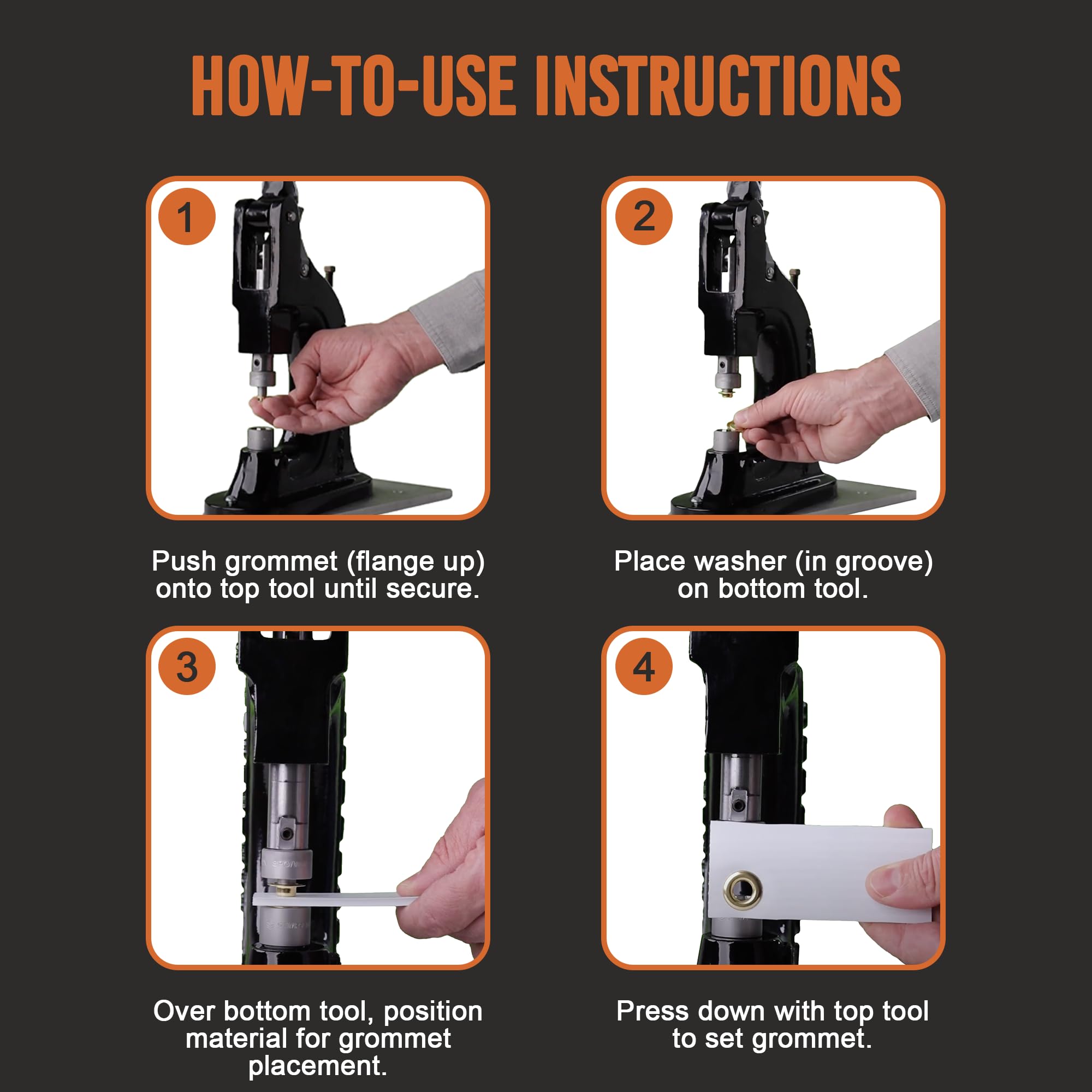 HOW-TO-USE INSTRUCTIONS

1

Push grommet (flange up) onto top tool until secure.

2

Place washer (in groove) on bottom tool.

3

Over bottom tool, position material for grommet placement.

4

Press down with top tool to set grommet.