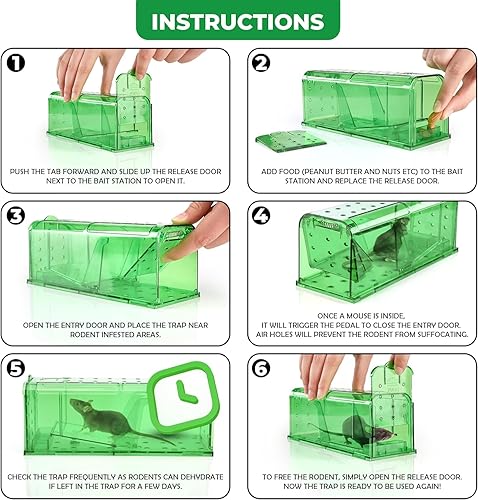 INSTRUCTIONS

1

PUSH THE TAB FORWARD AND SLIDE UP THE RELEASE DOOR NEXT TO THE BAIT STATION TO OPEN IT.

2

ADD FOOD (PEANUT BUTTER AND NUTS ETC) TO THE BAIT STATION AND REPLACE THE RELEASE DOOR.

3

OPEN THE ENTRY DOOR AND PLACE THE TRAP NEAR RODENT INFESTED AREAS.

4

ONCE A MOUSE IS INSIDE, IT WILL TRIGGER THE PEDAL TO CLOSE THE ENTRY DOOR. AIR HOLES WILL PREVENT THE RODENT FROM SUFFOCATING.

5

CHECK THE TRAP FREQUENTLY AS RODENTS CAN DEHYDRATE IF LEFT IN THE TRAP FOR A FEW DAYS.

6

TO FREE THE RODENT, SIMPLY OPEN THE RELEASE DOOR. NOW THE TRAP IS READY TO BE USED AGAIN!