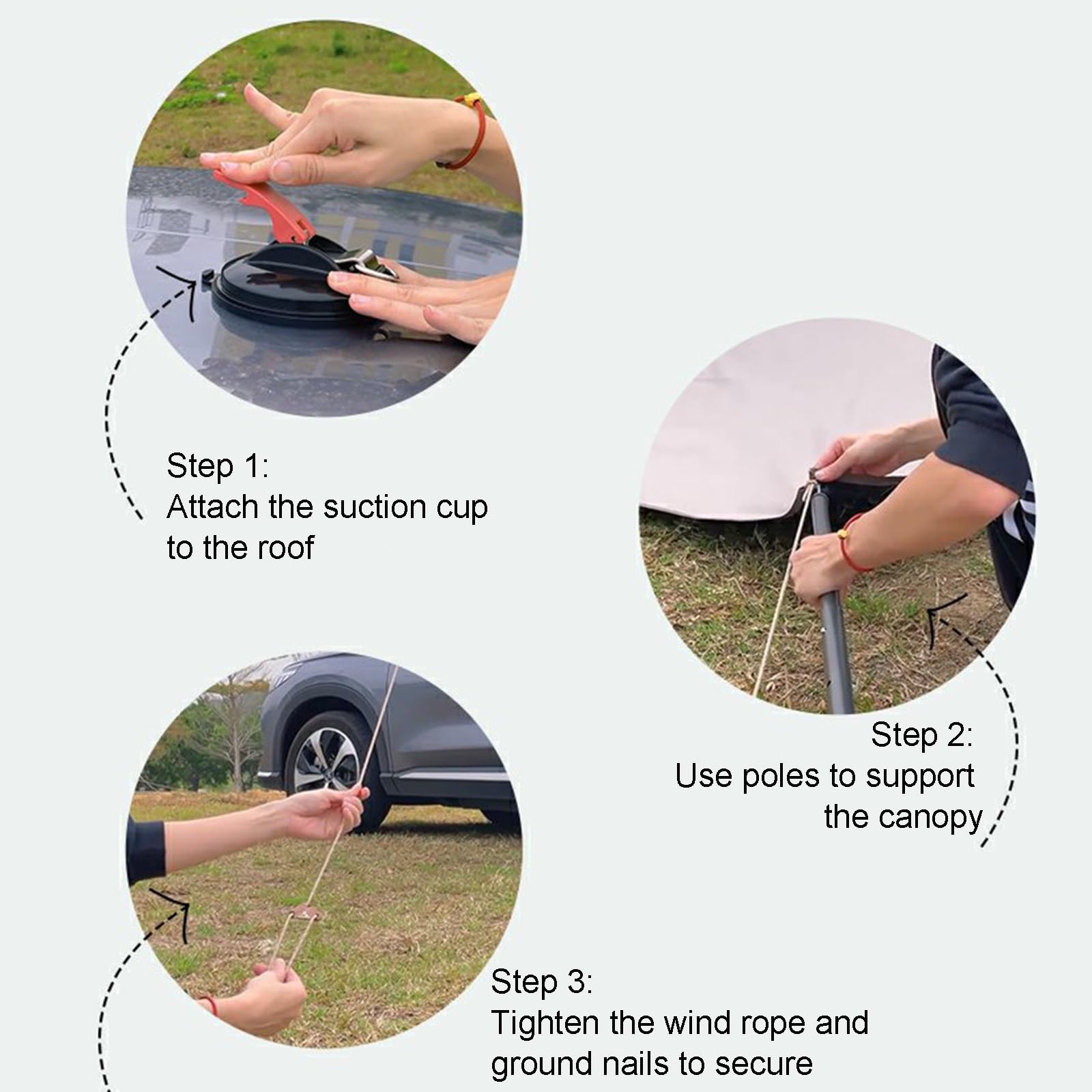 Step 1:
Attach the suction cup to the roof

Step 2:
Use poles to support the canopy

Step 3:
Tighten the wind rope and ground nails to secure