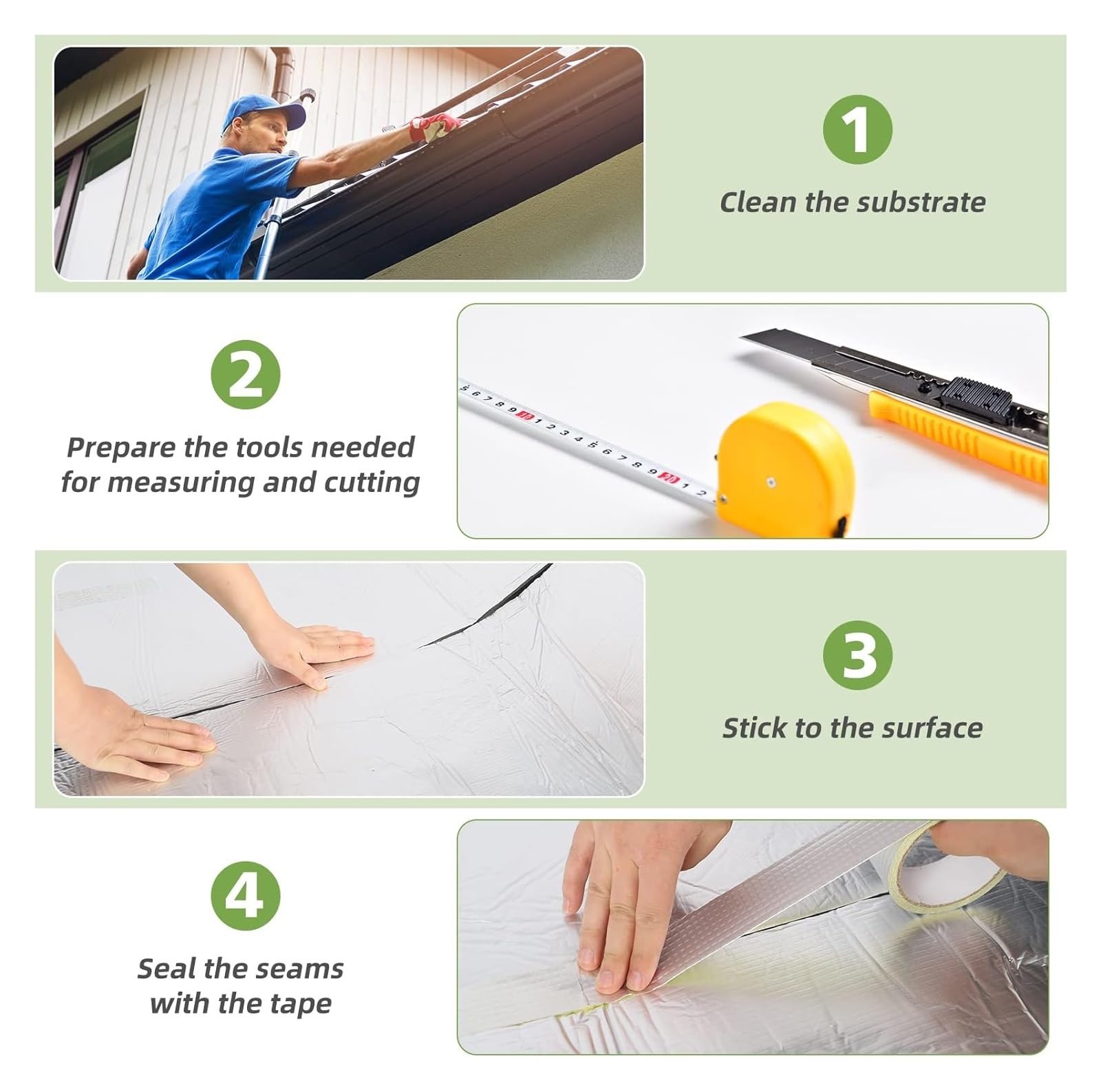 1

Clean the substrate

2

Prepare the tools needed for measuring and cutting

5 6 7 8 9 10 1 2 3 4 5 6 7 8 9 20 1 2

3

Stick to the surface

4

Seal the seams with the tape