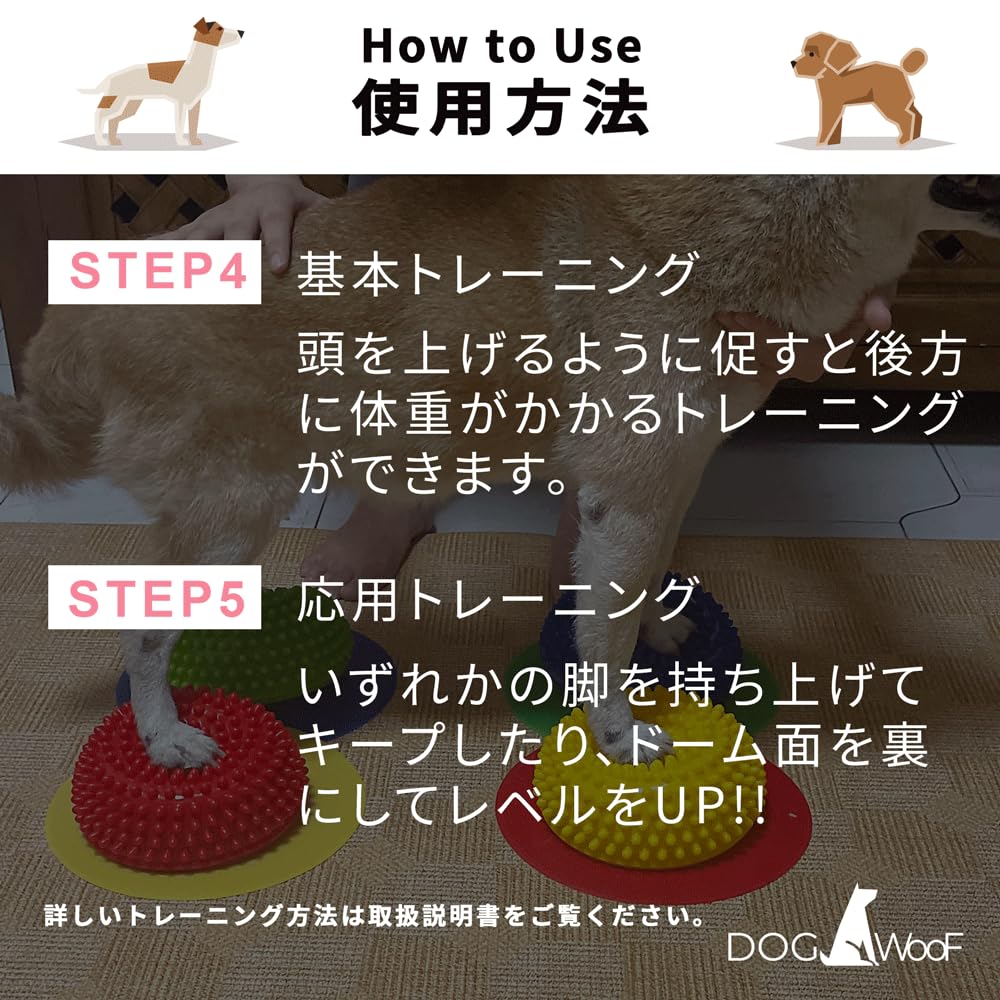 How to Use
使用方法

STEP4 基本トレーニング

頭を上げるように促すと後方に体重がかかるトレーニングができます。

STEP5 応用トレーニング

いずれかの脚を持ち上げてキープしたり、ドーム面を裏にしてレベルをUP!!

詳しいトレーニング方法は取扱説明書をご覧ください。

DOG WooF