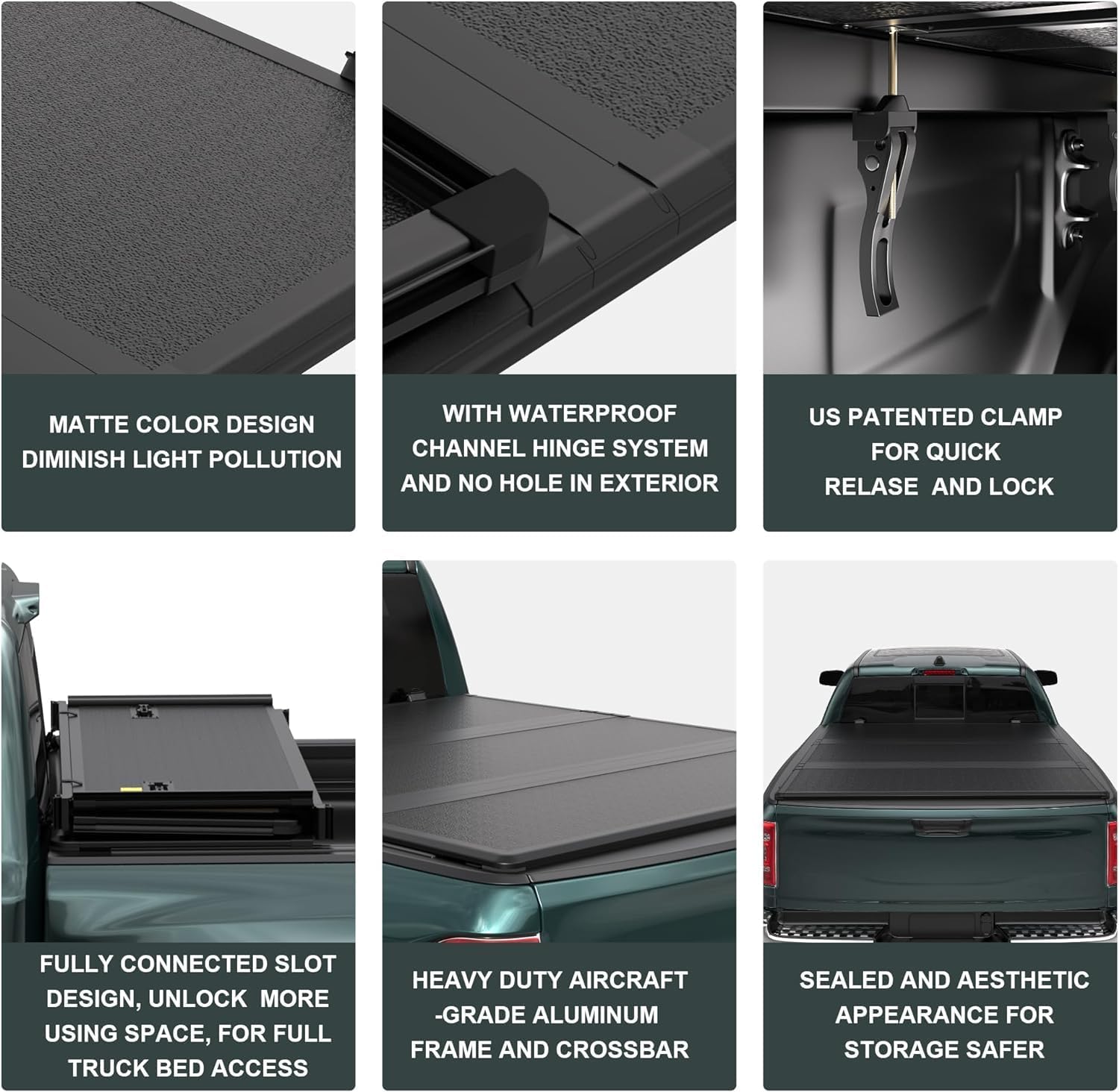 MATTE COLOR DESIGN DIMINISH LIGHT POLLUTION

WITH WATERPROOF CHANNEL HINGE SYSTEM AND NO HOLE IN EXTERIOR

US PATENTED CLAMP FOR QUICK RELASE AND LOCK

FULLY CONNECTED SLOT DESIGN, UNLOCK MORE USING SPACE, FOR FULL TRUCK BED ACCESS

HEAVY DUTY AIRCRAFT -GRADE ALUMINUM FRAME AND CROSSBAR

SEALED AND AESTHETIC APPEARANCE FOR STORAGE SAFER