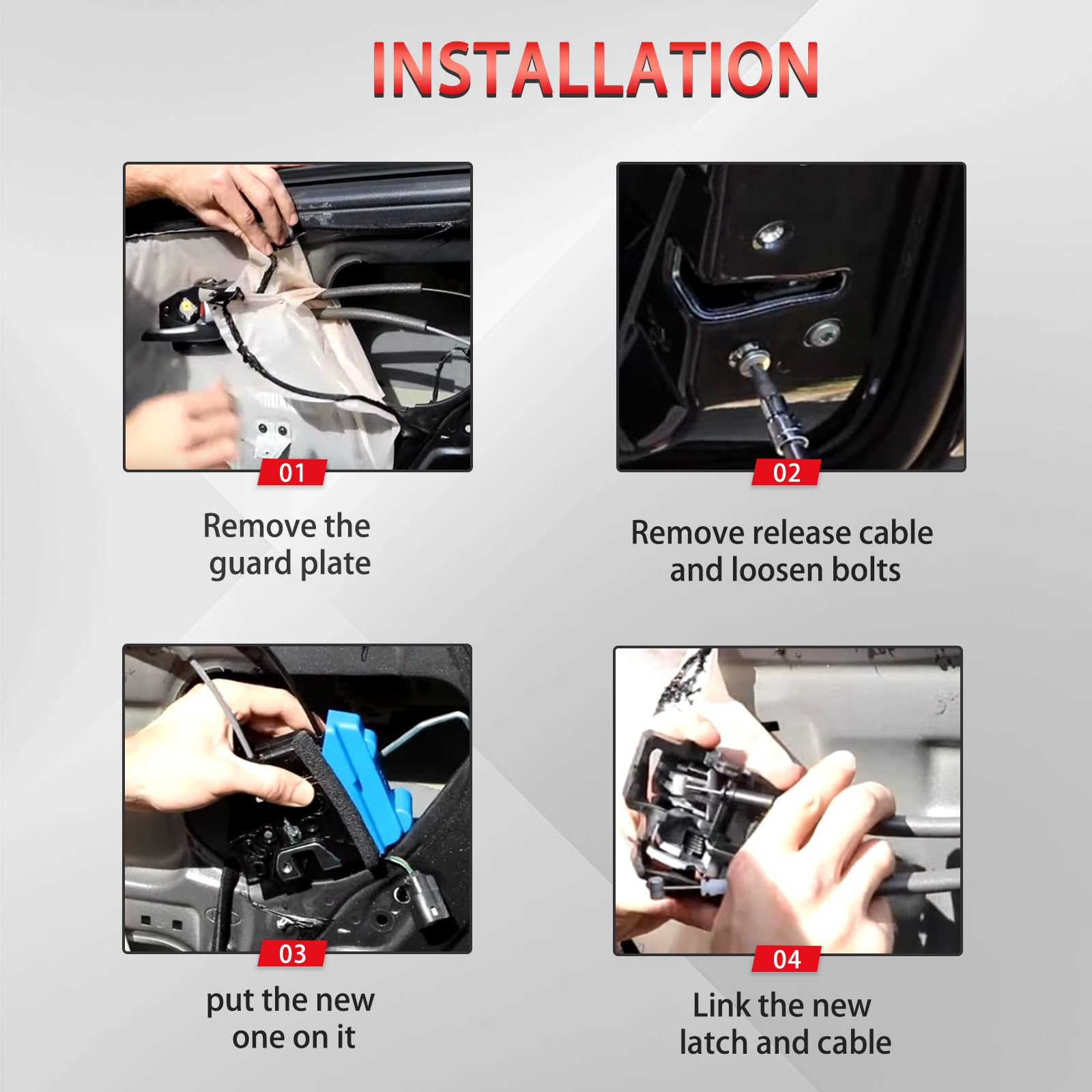 INSTALLATION

01

Remove the guard plate

02

Remove release cable and loosen bolts

03

put the new one on it

04

Link the new latch and cable