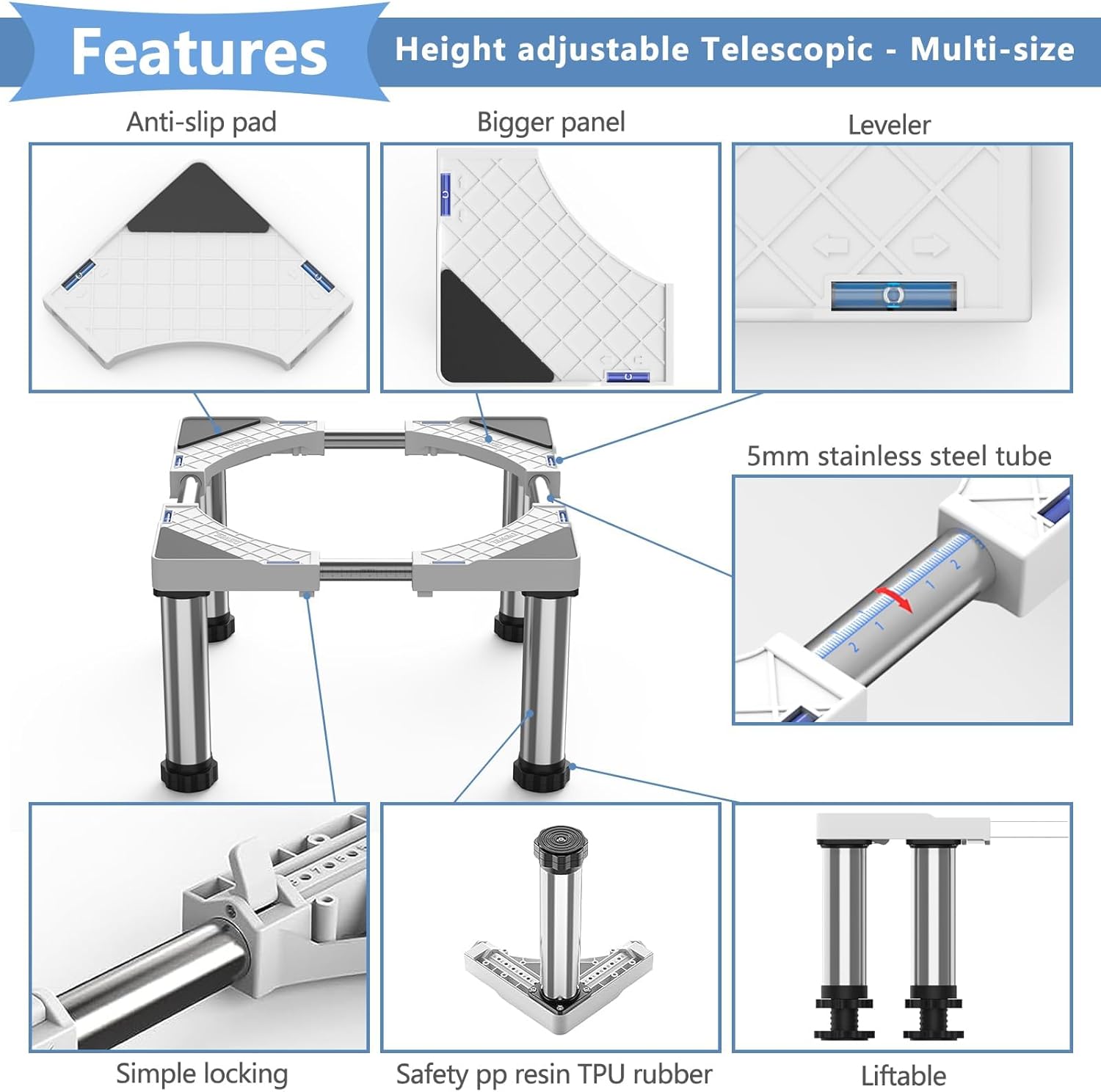 Features

Height adjustable Telescopic - Multi-size

Anti-slip pad

Bigger panel

Leveler

5mm stainless steel tube

2 1 1 2

Simple locking

Safety pp resin TPU rubber

Liftable