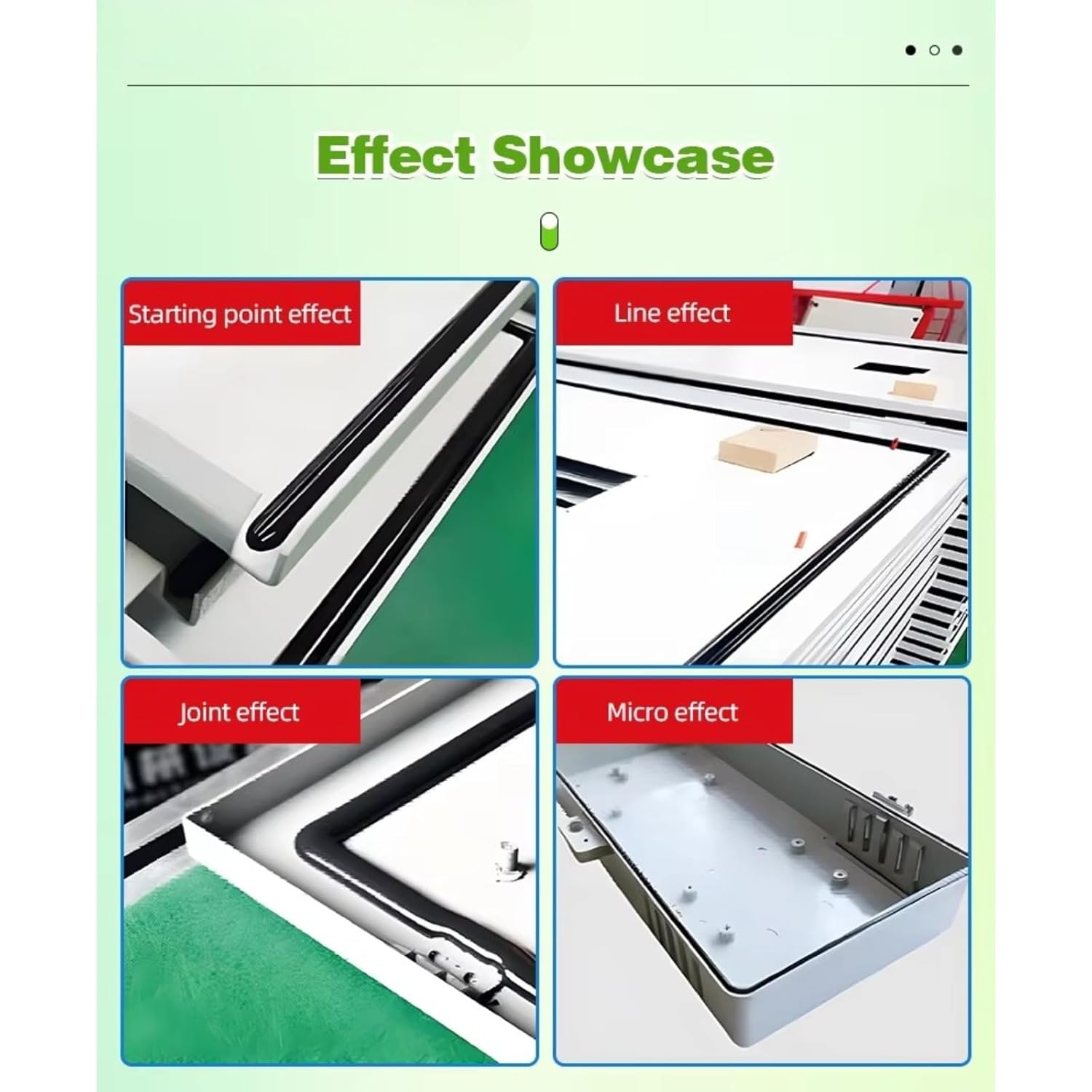 Effect Showcase

Starting point effect

Line effect

Joint effect

Micro effect