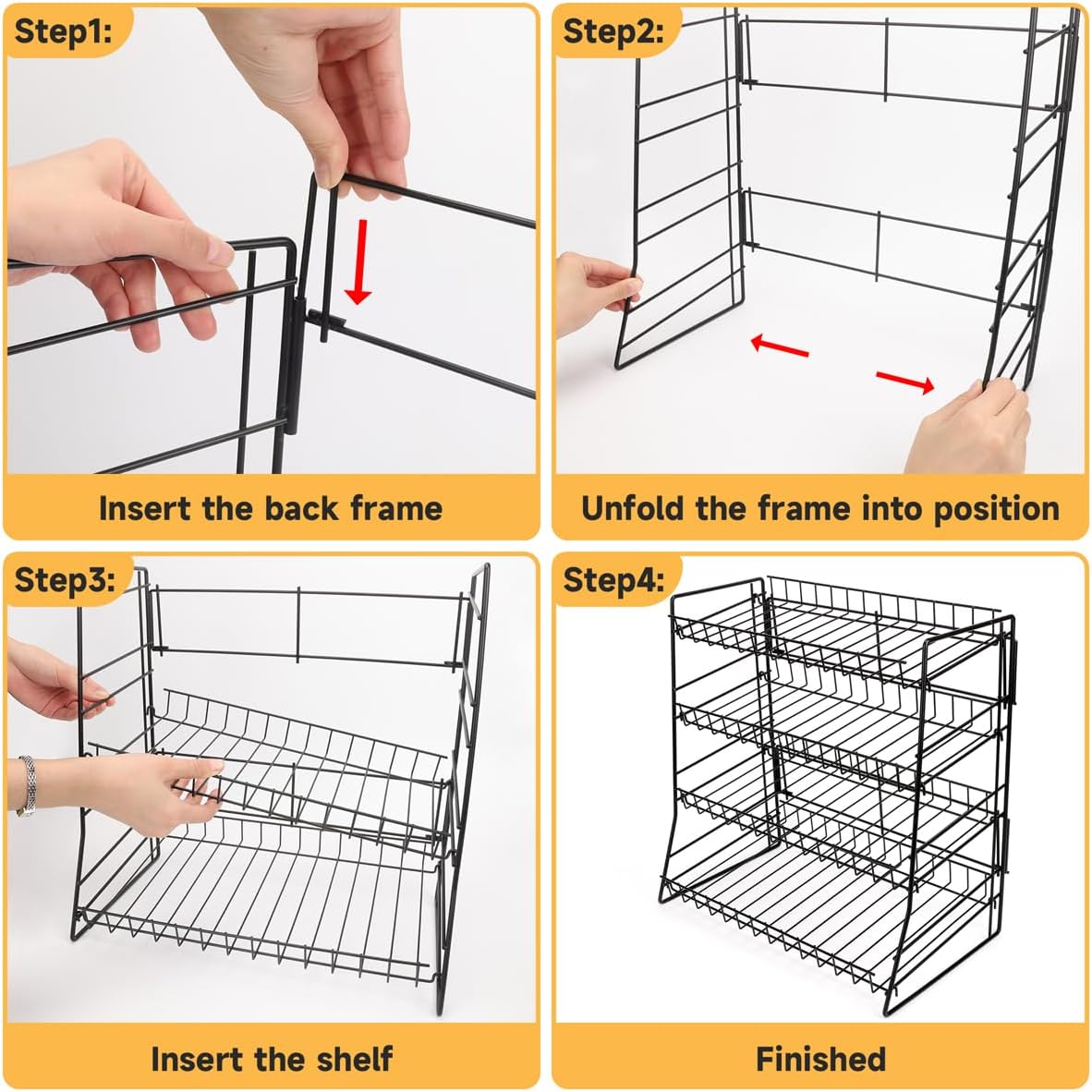 Step1:

Insert the back frame

Step2:

Unfold the frame into position

Step3:

Insert the shelf

Step4:

Finished